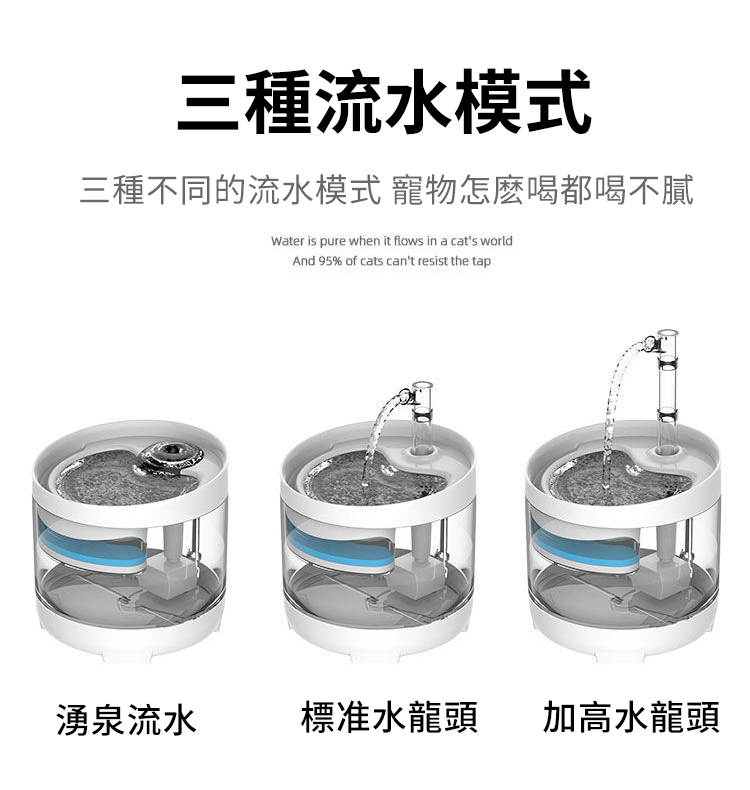 三種流水模式

三種不同的流水模式 寵物怎麼喝都喝不膩

Water is pure when it flows in a cat's world
And 95% of cats can't resist the tap

湧泉流水

標准水龍頭

加高水龍頭