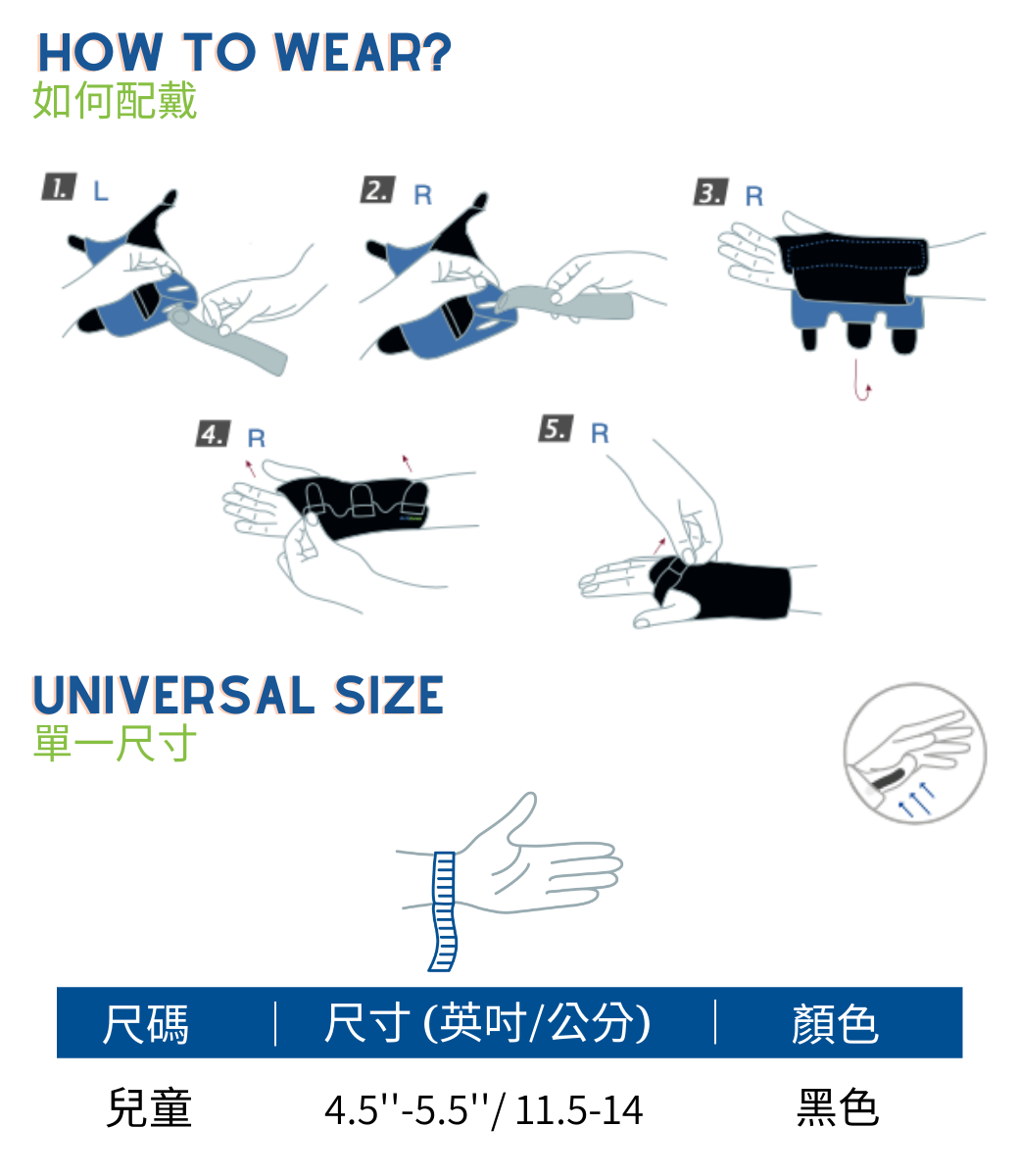 HOW TO WEAR?
如何配戴

1. L

2. R

3. R

4. R

5. R

UNIVERSAL SIZE
單一尺寸

| 尺碼 | 尺寸 (英吋/公分) | 顏色 |
|---|---|---|
| 兒童 | 4.5''-5.5''/ 11.5-14 | 黑色 |