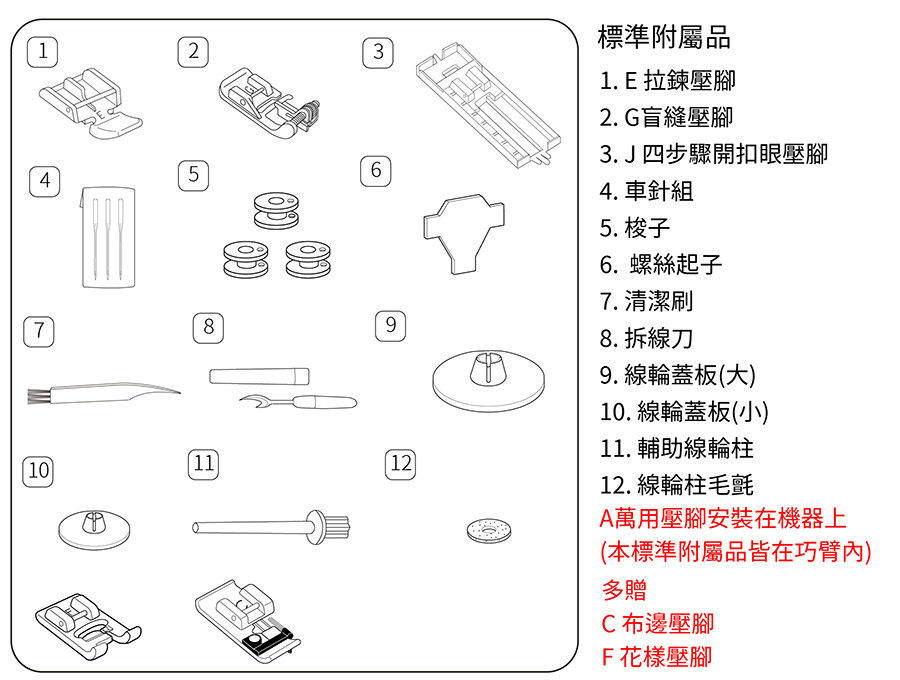 1
2
3
4
5
6
7
8
9
10
11
12

標準附屬品
1. E 拉鍊壓腳
2. G盲縫壓腳
3. J 四步驟開扣眼壓腳
4. 車針組
5. 梭子
6. 螺絲起子
7. 清潔刷
8. 拆線刀
9. 線輪蓋板(大)
10. 線輪蓋板(小)
11. 輔助線輪柱
12. 線輪柱毛氈
A萬用壓腳安裝在機器上
(本標準附屬品皆在巧臂內)
多贈
C 布邊壓腳
F 花樣壓腳