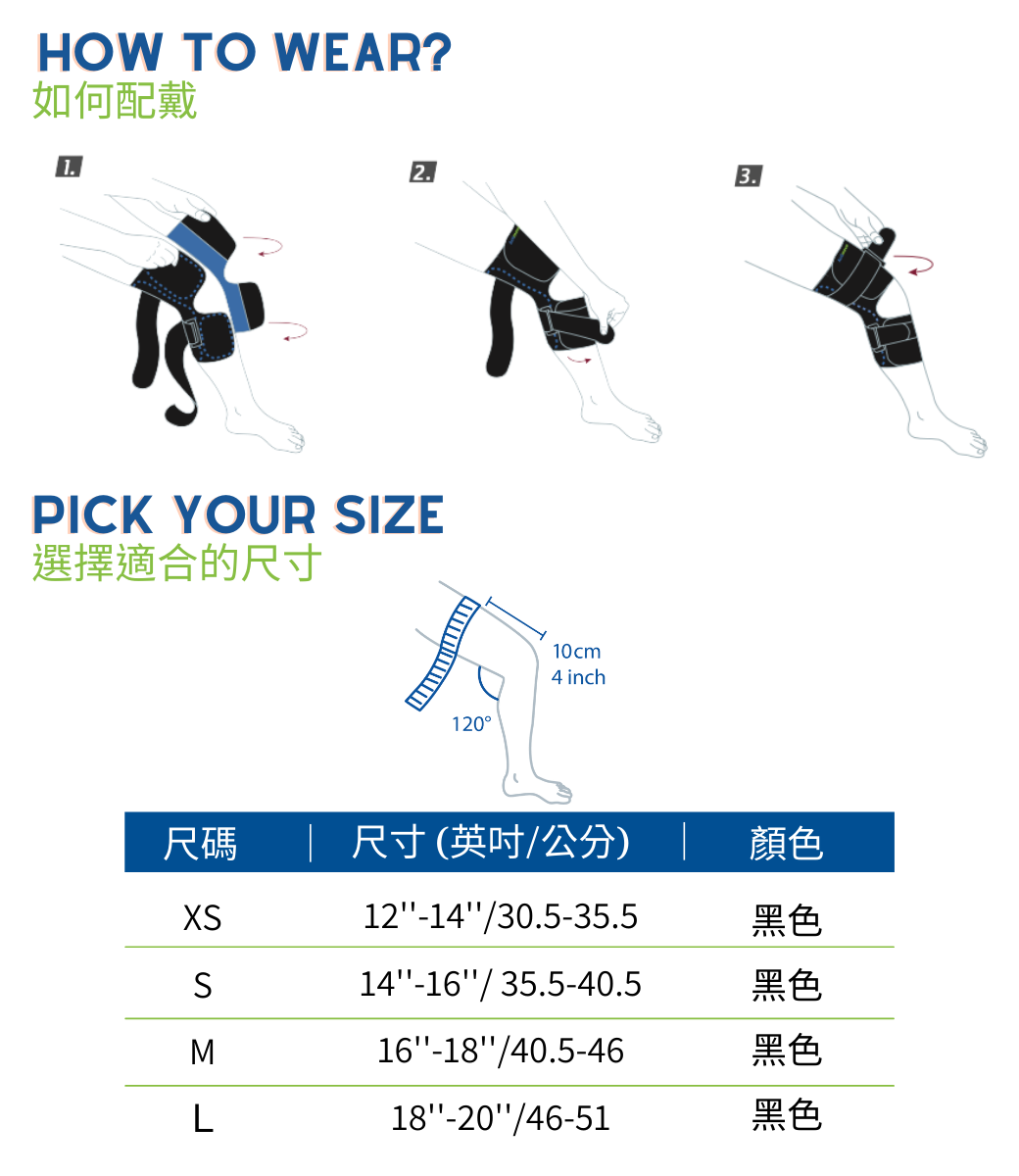 HOW TO WEAR?
如何配戴

1.

2.

3.

PICK YOUR SIZE
選擇適合的尺寸

10cm
4 inch
120°

| 尺碼 | 尺寸 (英吋/公分) | 顏色 |
|---|---|---|
| XS | 12''-14''/30.5-35.5 | 黑色 |
| S | 14''-16''/ 35.5-40.5 | 黑色 |
| M | 16''-18''/40.5-46 | 黑色 |
| L | 18''-20''/46-51 | 黑色 |