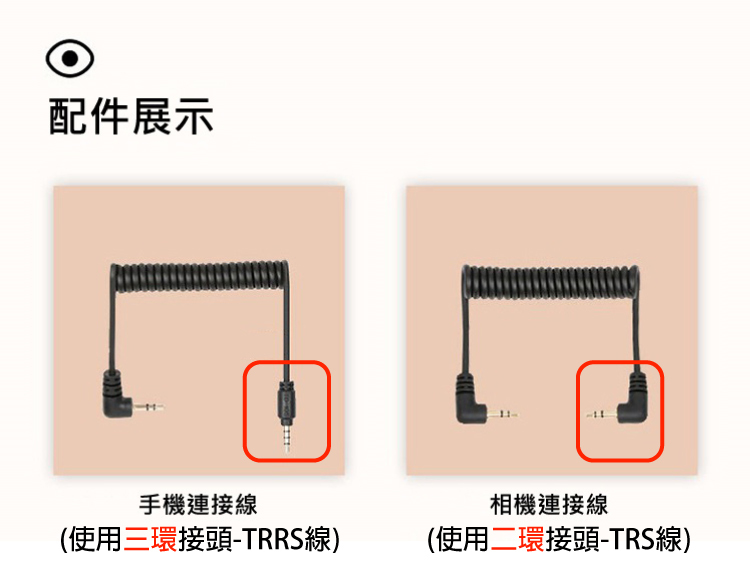 配件展示

手機連接線
(使用三環接頭-TRRS線)

相機連接線
(使用二環接頭-TRS線)