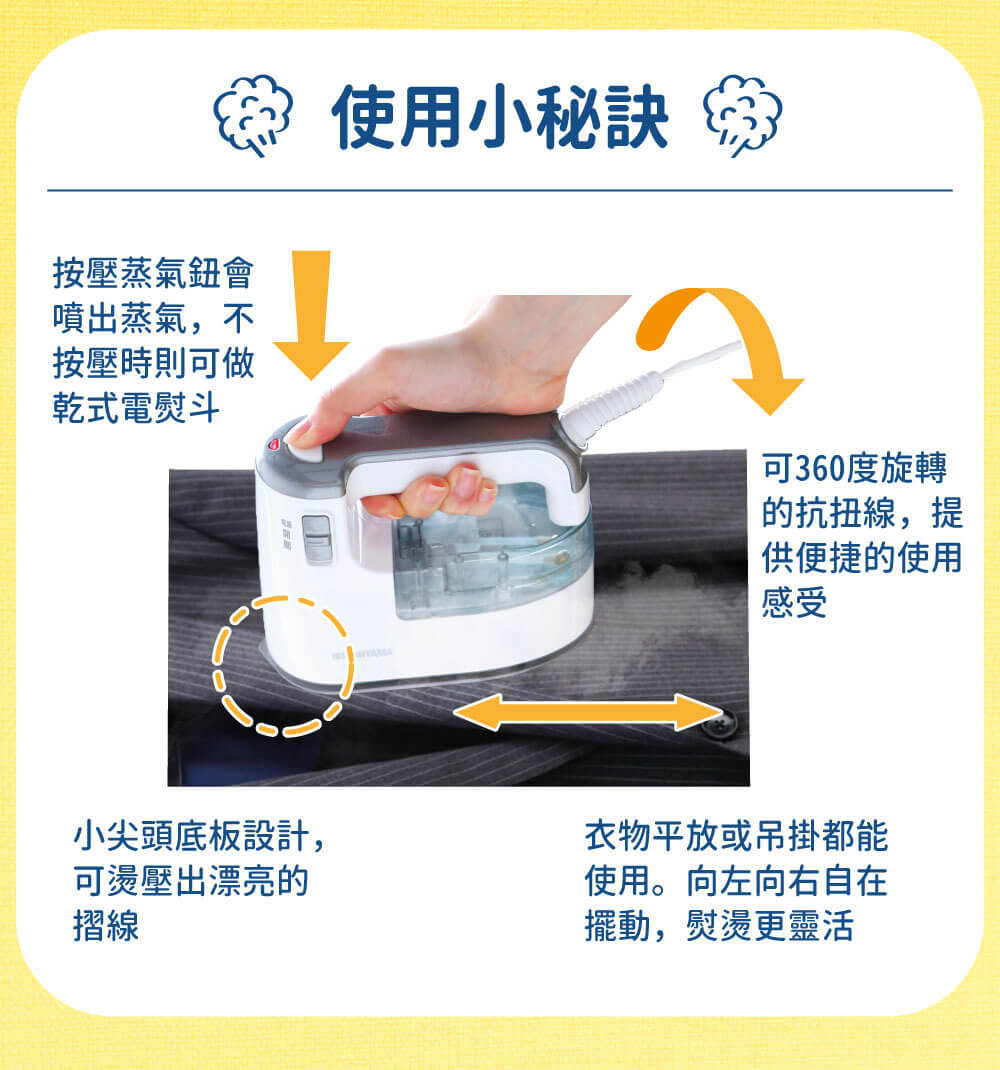 使用小秘訣

按壓蒸氣鈕會噴出蒸氣，不按壓時則可做乾式電熨斗

可360度旋轉的抗扭線，提供便捷的使用感受

IRIS OHYAMA

小尖頭底板設計，可燙壓出漂亮的摺線

衣物平放或吊掛都能使用。向左向右自在擺動，熨燙更靈活