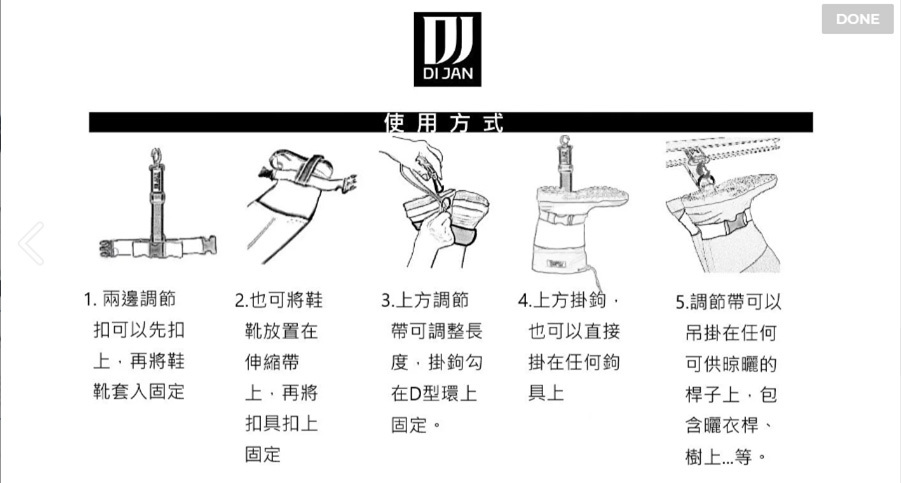 DONE

DJ
DI JAN

使用方式

1. 兩邊調節扣可以先扣上，再將鞋靴套入固定

2.也可將鞋靴放置在伸縮帶上，再將扣具扣上固定

3.上方調節帶可調整長度，掛鉤勾在D型環上固定。

4.上方掛鉤，也可以直接掛在任何鉤具上

5.調節帶可以吊掛在任何可供晾曬的桿子上，包含曬衣桿、樹上...等。