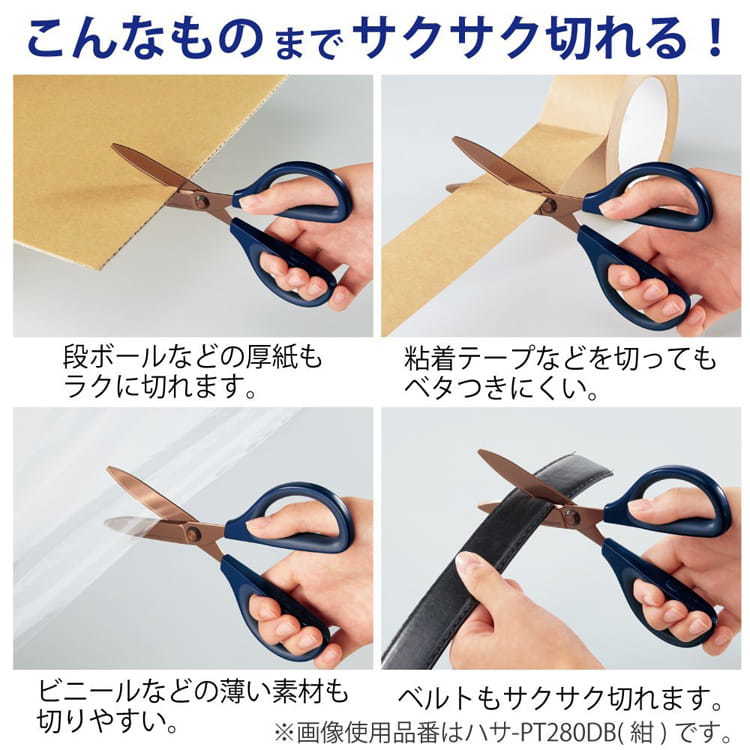 こんなものまでサクサク切れる！

段ボールなどの厚紙もラクに切れます。

粘着テープなどを切ってもベタつきにくい。

ビニールなどの薄い素材も切りやすい。

ベルトもサクサク切れます。

※画像使用品番はハサ-PT280DB(紺)です。