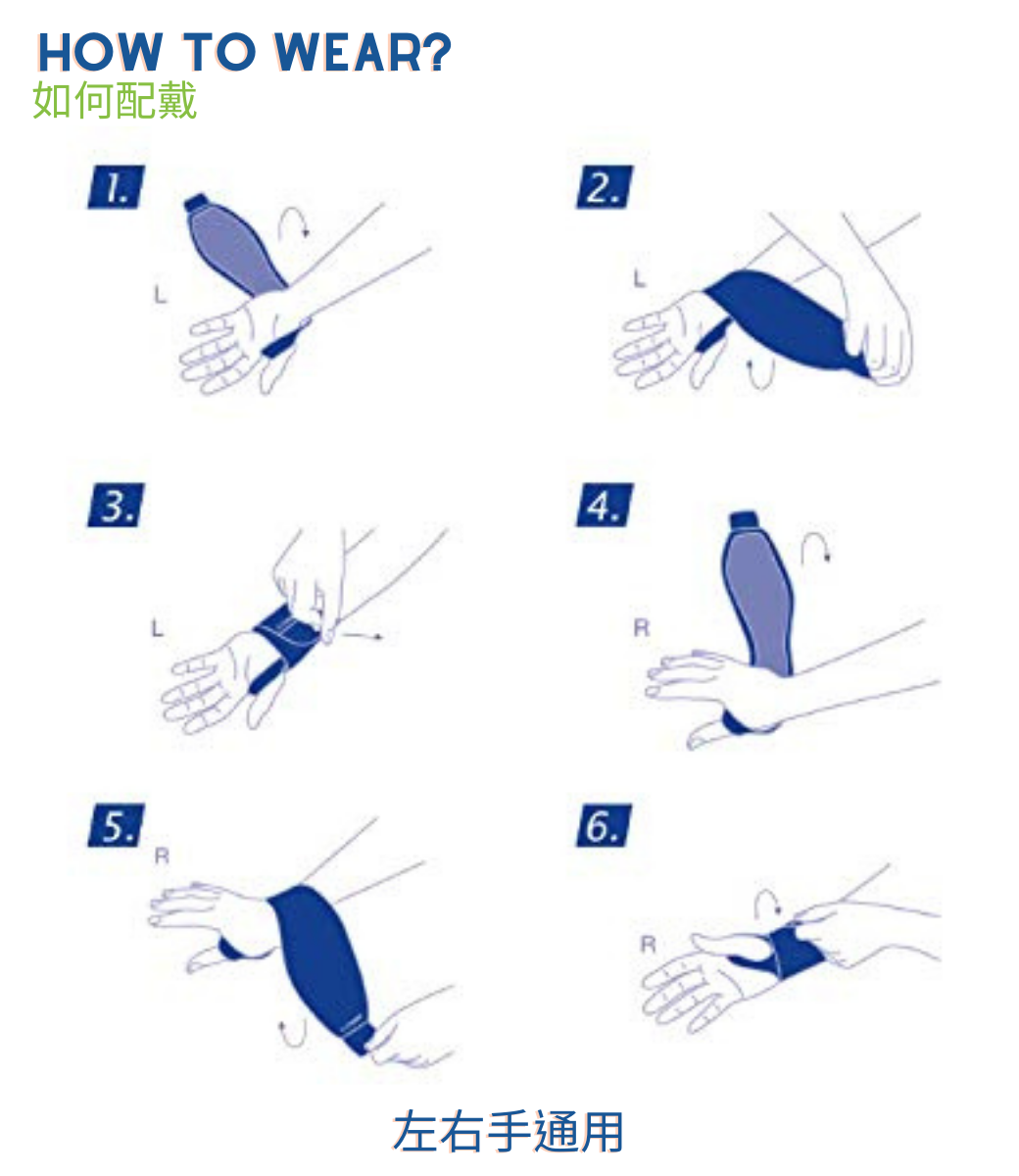 HOW TO WEAR?
如何配戴

1.
L

2.
L

3.
L

4.
R

5.
R

6.
R

左右手通用