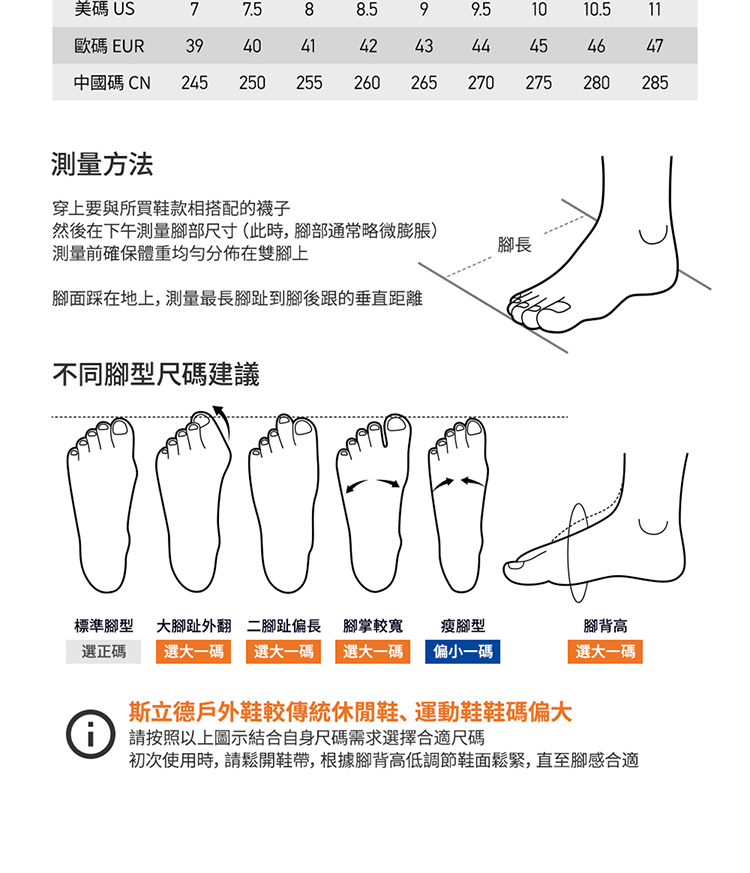 | 美碼 US | 7 | 7.5 | 8 | 8.5 | 9 | 9.5 | 10 | 10.5 | 11 |
|---|---|---|---|---|---|---|---|---|---|
| 歐碼 EUR | 39 | 40 | 41 | 42 | 43 | 44 | 45 | 46 | 47 |
| 中國碼 CN | 245 | 250 | 255 | 260 | 265 | 270 | 275 | 280 | 285 |

測量方法

穿上要與所買鞋款相搭配的襪子
然後在下午測量腳部尺寸（此時，腳部通常略微膨脹）
測量前確保體重均勻分佈在雙腳上

腳面踩在地上，測量最長腳趾到腳後跟的垂直距離

腳長

不同腳型尺碼建議

標準腳型
選正碼

大腳趾外翻
選大一碼

二腳趾偏長
選大一碼

腳掌較寬
選大一碼

瘦腳型
偏小一碼

腳背高
選大一碼

斯立德戶外鞋較傳統休閒鞋、運動鞋鞋碼偏大
請按照以上圖示結合自身尺碼需求選擇合適尺碼
初次使用時，請鬆開鞋帶，根據腳背高低調節鞋面鬆緊，直至腳感合適