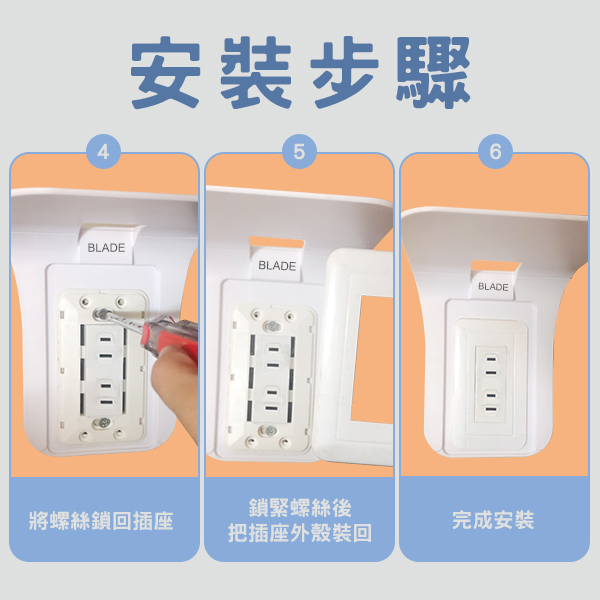 安裝步驟

4

BLADE

將螺絲鎖回插座

5

BLADE

鎖緊螺絲後
把插座外殼裝回

6

BLADE

完成安裝