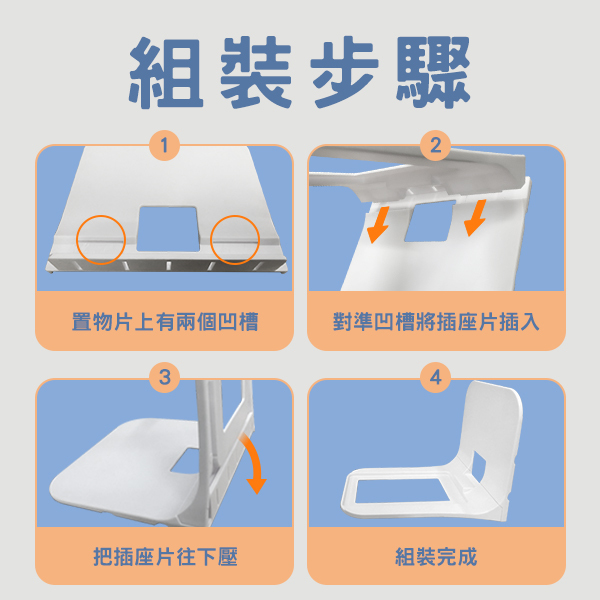 組裝步驟

1

置物片上有兩個凹槽

2

對準凹槽將插座片插入

3

把插座片往下壓

4

組裝完成