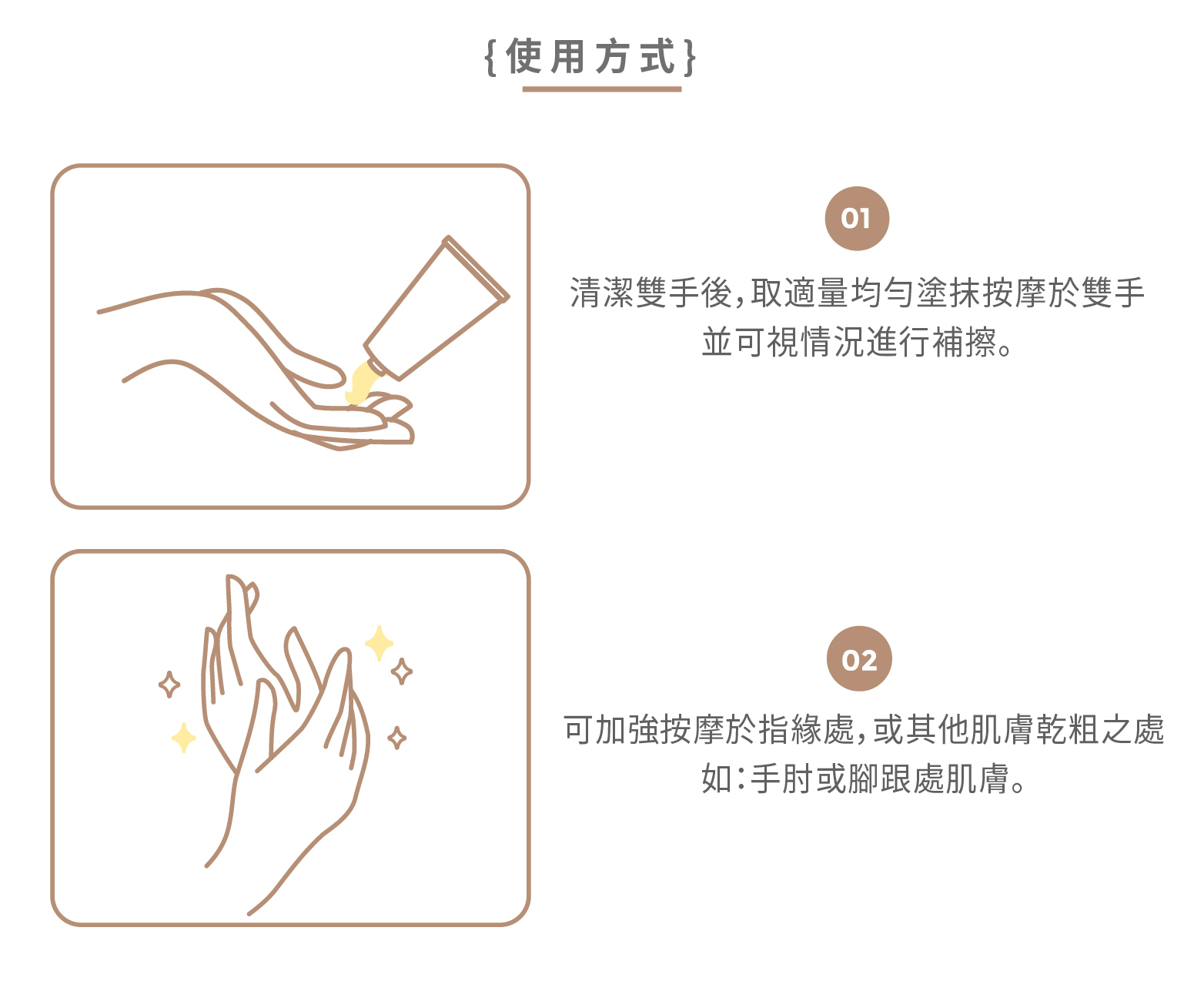 {使用方式}

01

清潔雙手後,取適量均勻塗抹按摩於雙手並可視情況進行補擦。

02

可加強按摩於指緣處,或其他肌膚乾粗之處如:手肘或腳跟處肌膚。