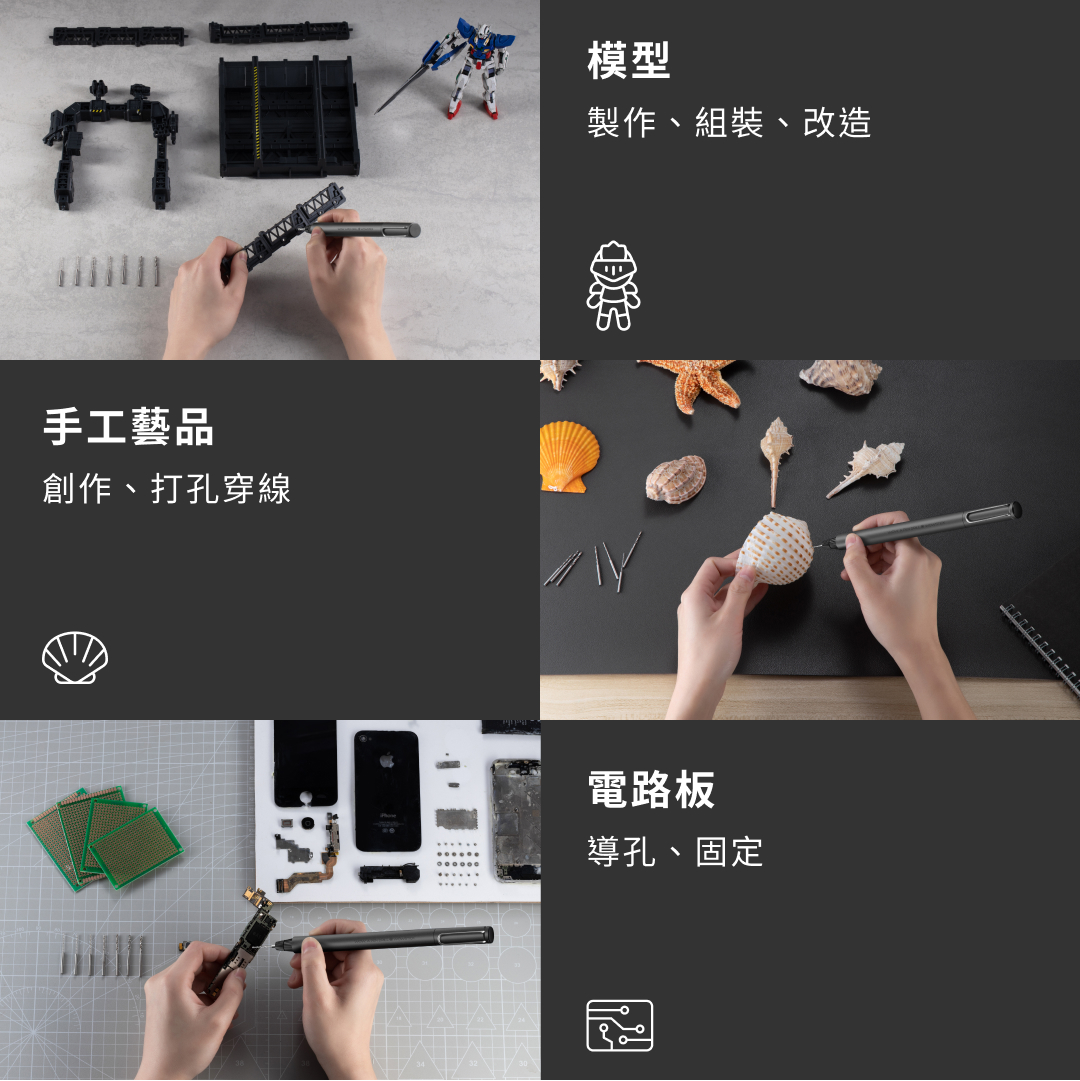 模型

製作、組裝、改造

手工藝品

創作、打孔穿線

電路板

導孔、固定