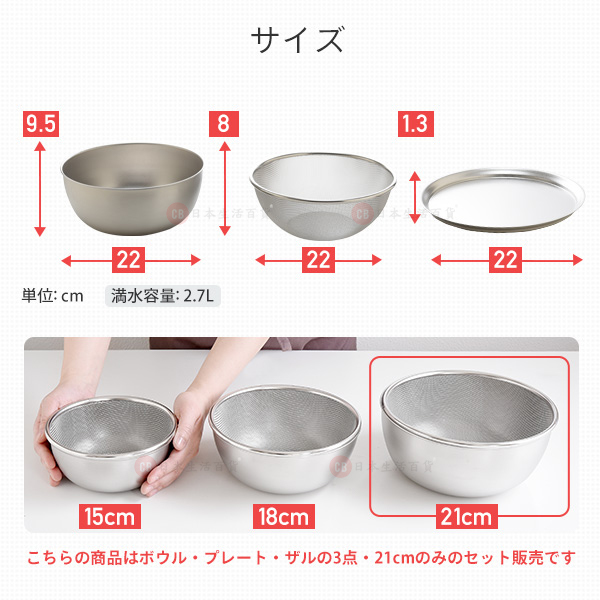 サイズ

9.5

8

1.3

CB 日本生活百貨

CB 日本生活百貨

22

22

22

単位: cm

満水容量: 2.7L

CB 日本生活百貨

CB 日本生活百貨

15cm

18cm

21cm

こちらの商品はボウル・プレート・ザルの3点・21cmのみのセット販売です