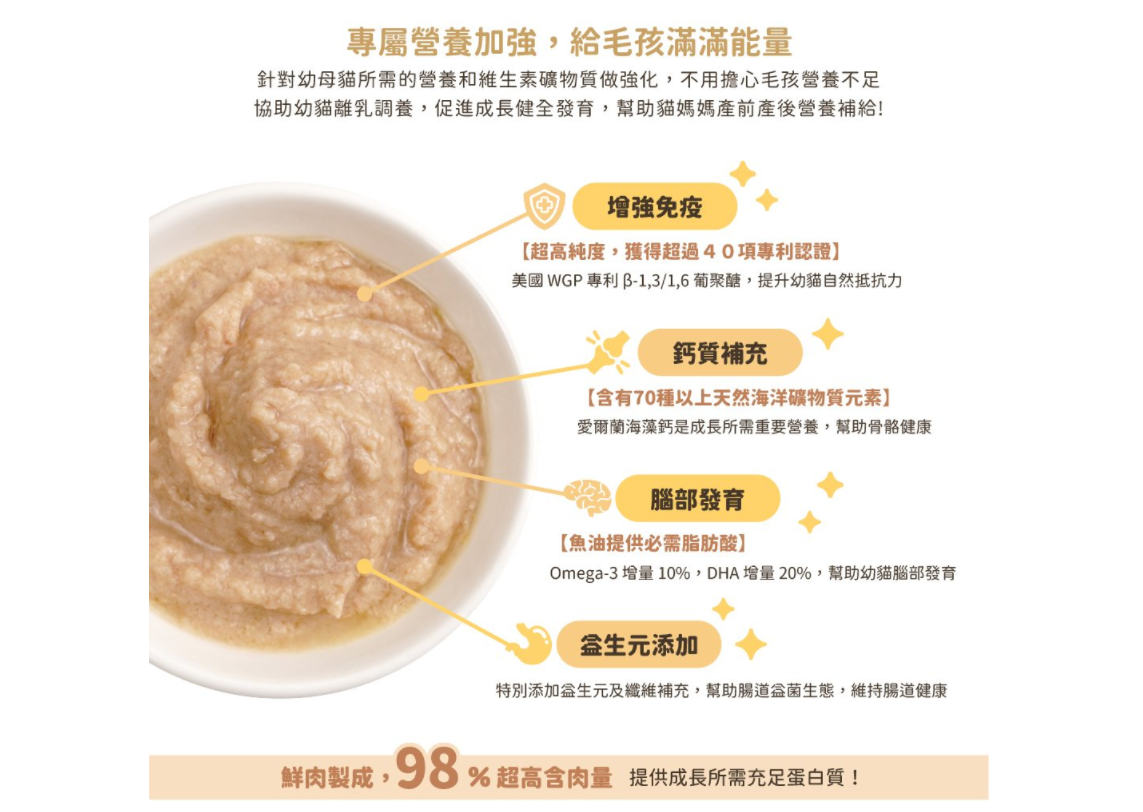 專屬營養加強，給毛孩滿滿能量

針對幼母貓所需的營養和維生素礦物質做強化，不用擔心毛孩營養不足
協助幼貓離乳調養，促進成長健全發育，幫助貓媽媽產前產後營養補給!

增強免疫

【超高純度，獲得超過４０項專利認證】
美國 WGP 專利 β-1,3/1,6 葡聚醣，提升幼貓自然抵抗力

鈣質補充

【含有70種以上天然海洋礦物質元素】
愛爾蘭海藻鈣是成長所需重要營養，幫助骨骼健康

腦部發育

【魚油提供必需脂肪酸】
Omega-3 增量 10%，DHA 增量 20%，幫助幼貓腦部發育

益生元添加

特別添加益生元及纖維補充，幫助腸道益菌生態，維持腸道健康

鮮肉製成，98 % 超高含肉量 提供成長所需充足蛋白質！