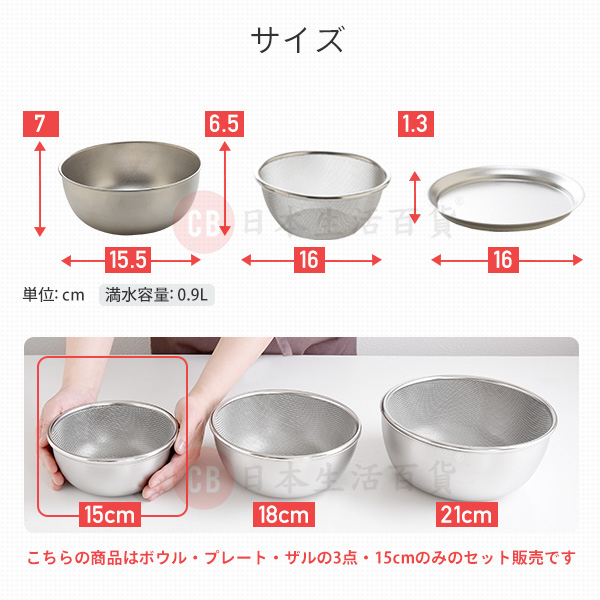 サイズ

7

6.5

1.3

CB 日本生活百貨

15.5

16

16

単位: cm 満水容量: 0.9L

CB 日本生活百貨

15cm

18cm

21cm

こちらの商品はボウル・プレート・ザルの3点・15cmのみのセット販売です