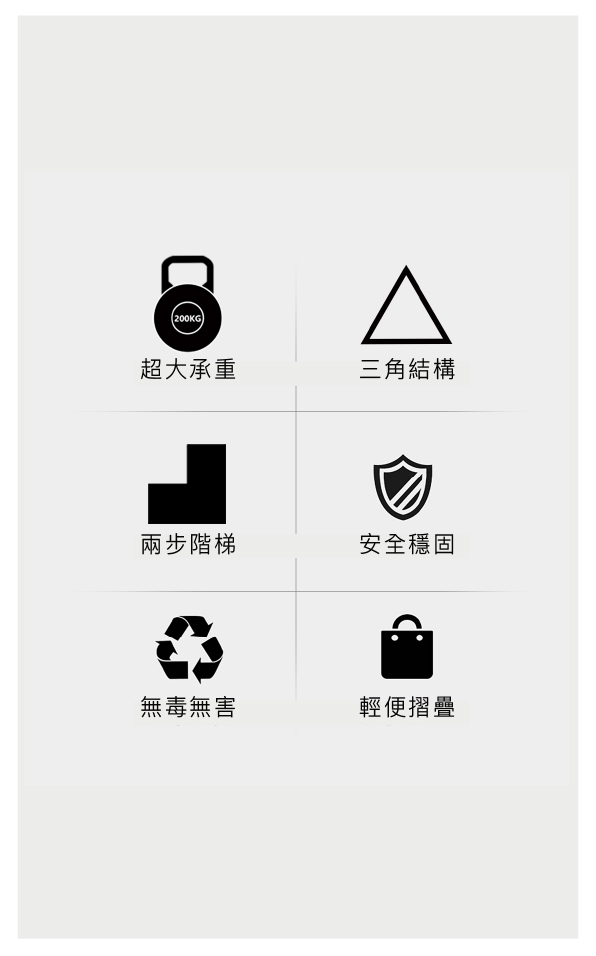 200KG

超大承重

三角結構

兩步階梯

安全穩固

無毒無害

輕便摺疊