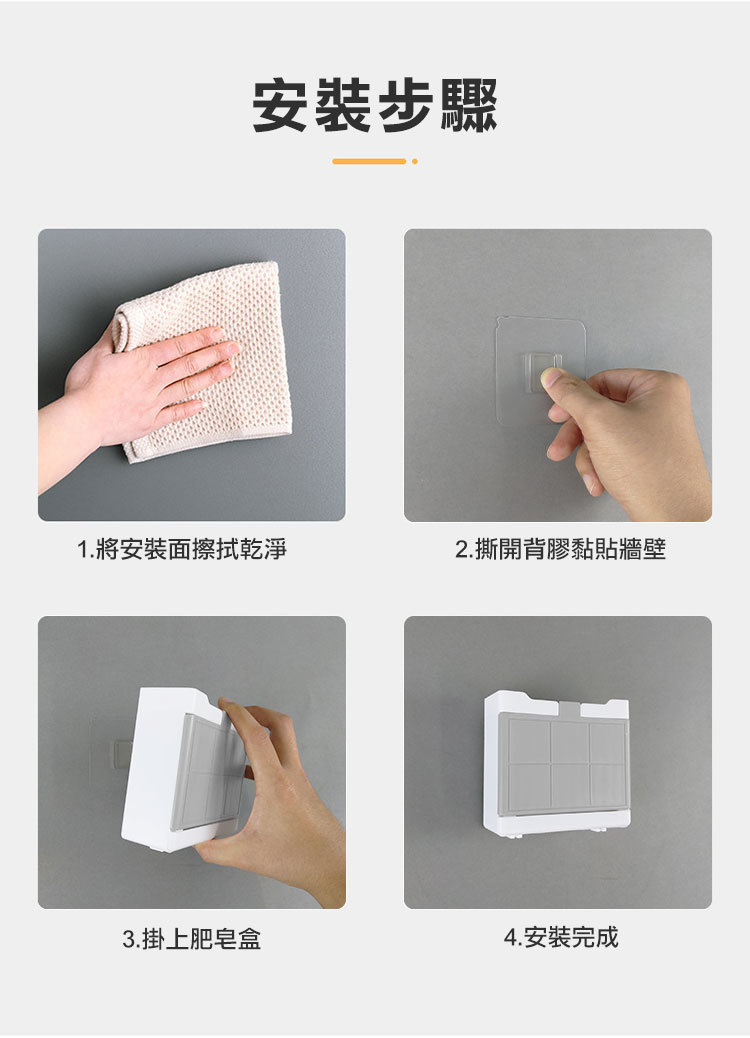 安裝步驟

1.將安裝面擦拭乾淨

2.撕開背膠黏貼牆壁

3.掛上肥皂盒

4.安裝完成