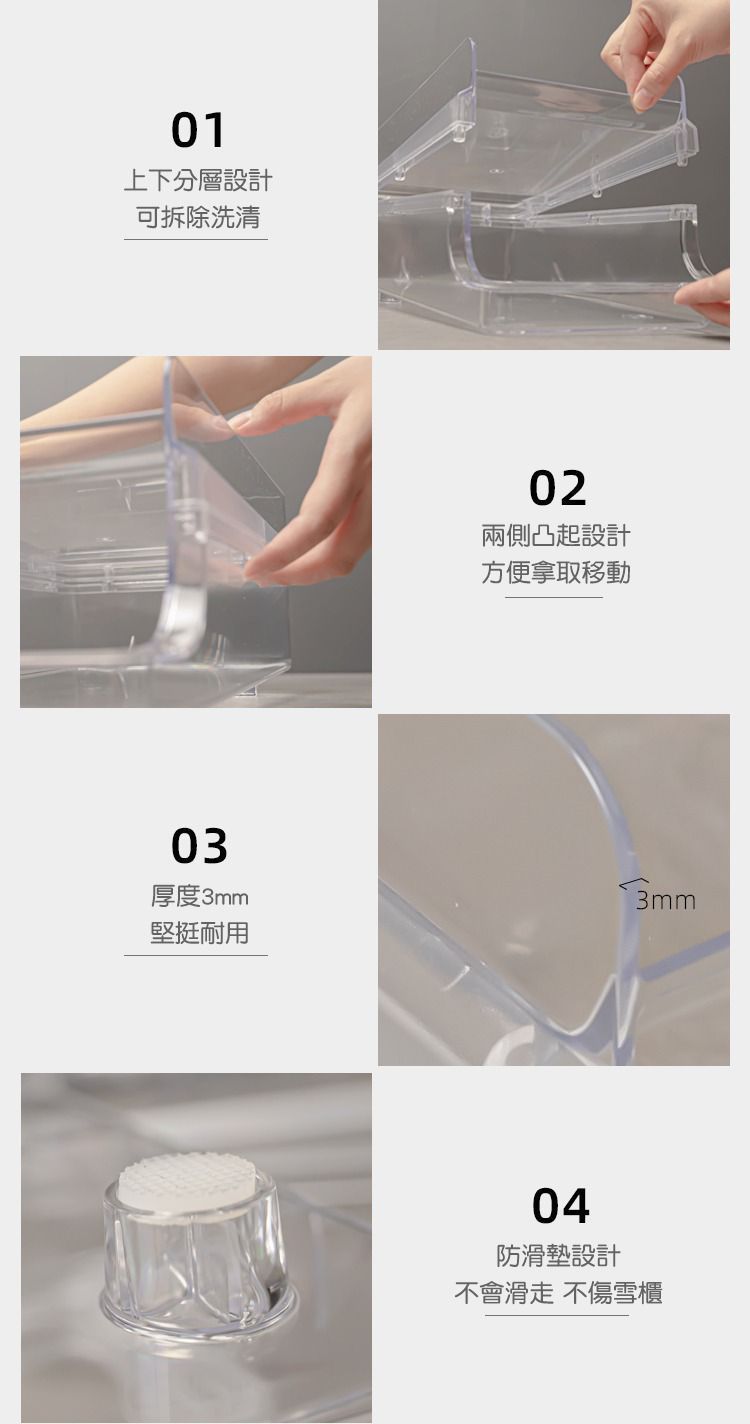 01
上下分層設計
可拆除洗清

02
兩側凸起設計
方便拿取移動

03
厚度3mm
堅挺耐用

3mm

04
防滑墊設計
不會滑走 不傷雪櫃