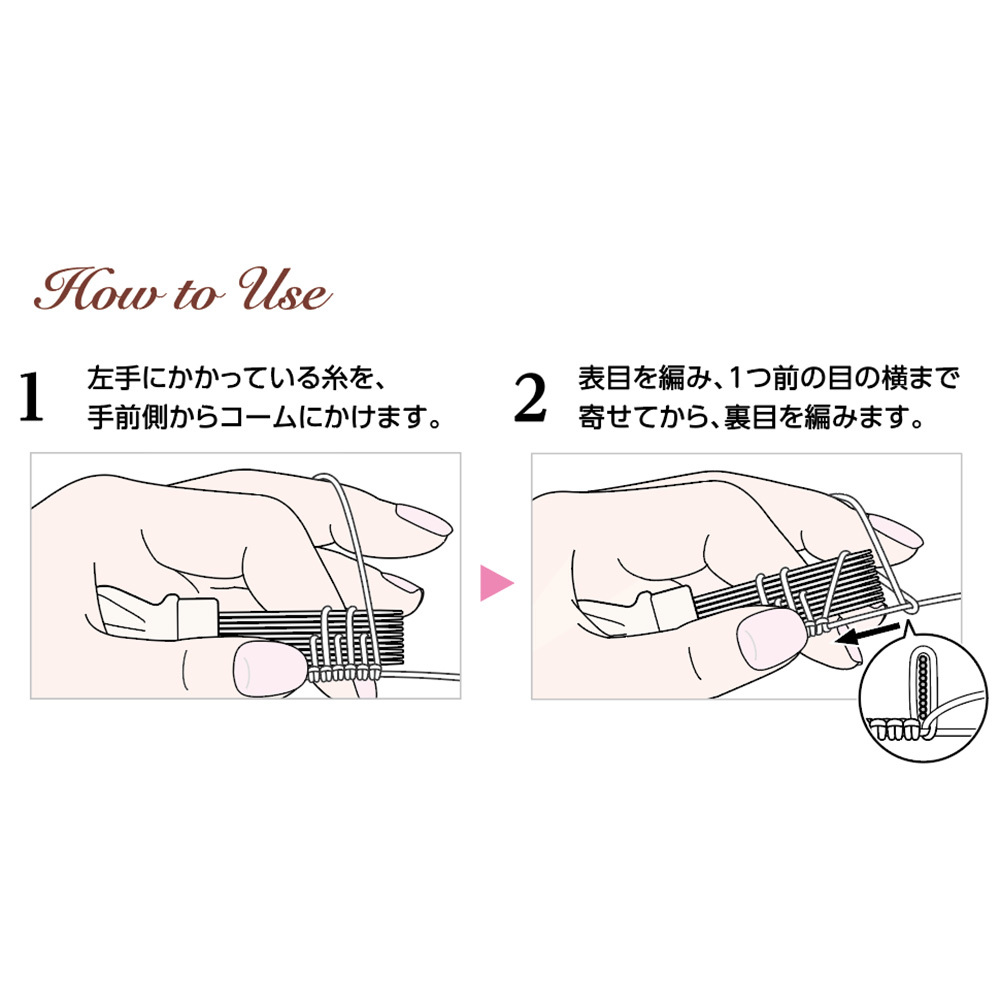 How to Use

1 左手にかかっている糸を、手前側からコームにかけます。

2 表目を編み、1つ前の目の横まで寄せてから、裏目を編みます。