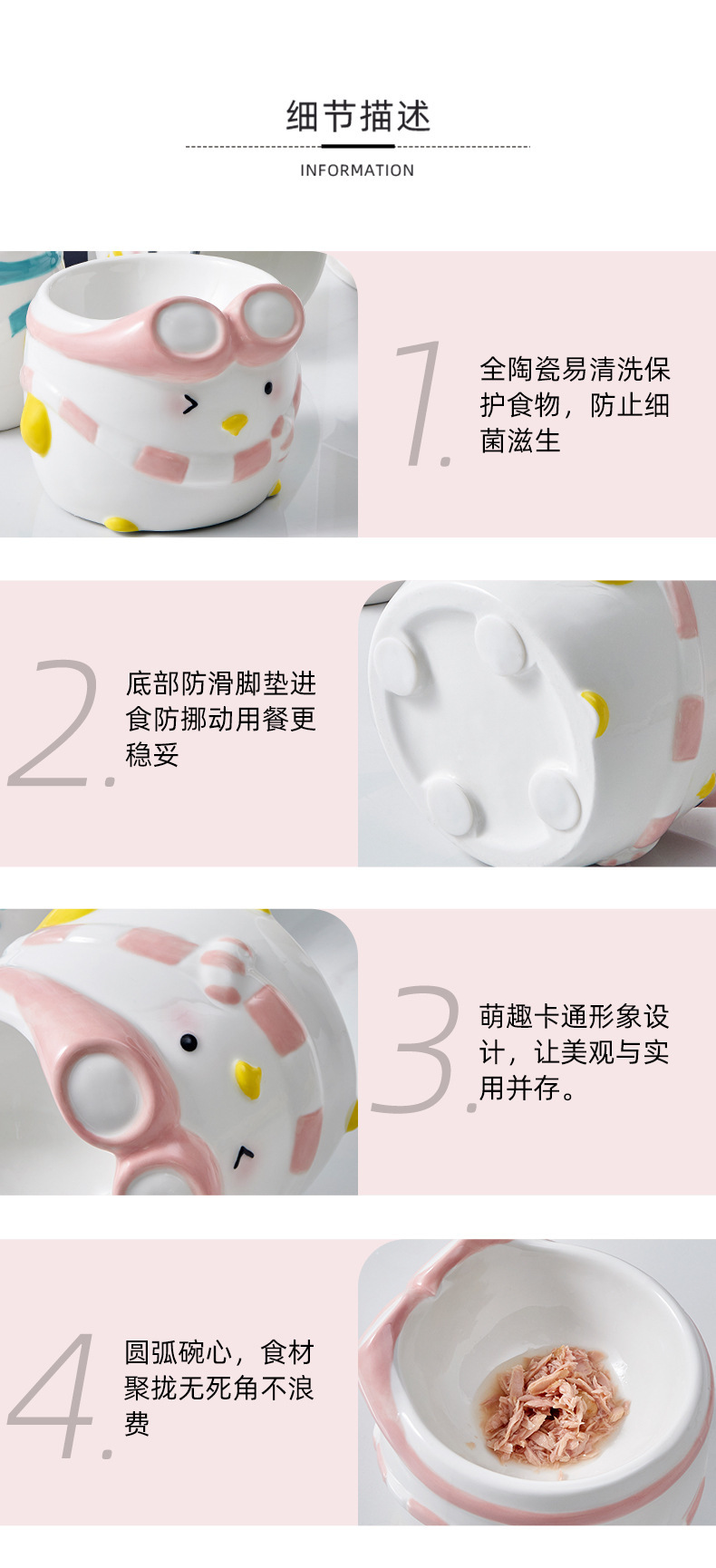 细节描述

INFORMATION

1.

全陶瓷易清洗保护食物，防止细菌滋生

2.

底部防滑脚垫进食防挪动用餐更稳妥

3.

萌趣卡通形象设计，让美观与实用并存。

4.

圆弧碗心，食材聚拢无死角不浪费