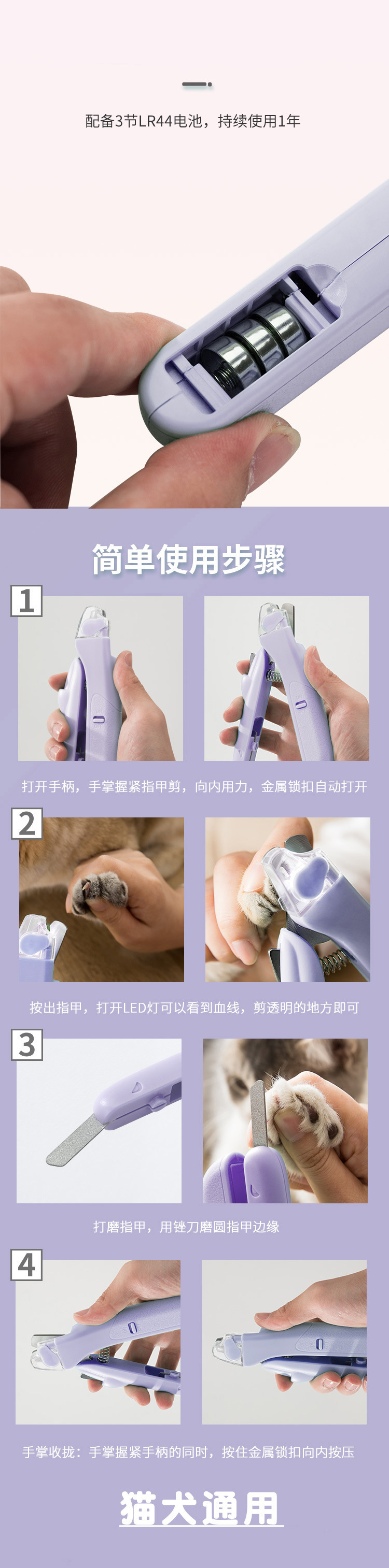 配备3节LR44电池，持续使用1年

简单使用步骤

1

打开手柄，手掌握紧指甲剪，向内用力，金属锁扣自动打开

2

按出指甲，打开LED灯可以看到血线，剪透明的地方即可

3

打磨指甲，用锉刀磨圆指甲边缘

4

手掌收拢：手掌握紧手柄的同时，按住金属锁扣向内按压

猫犬通用