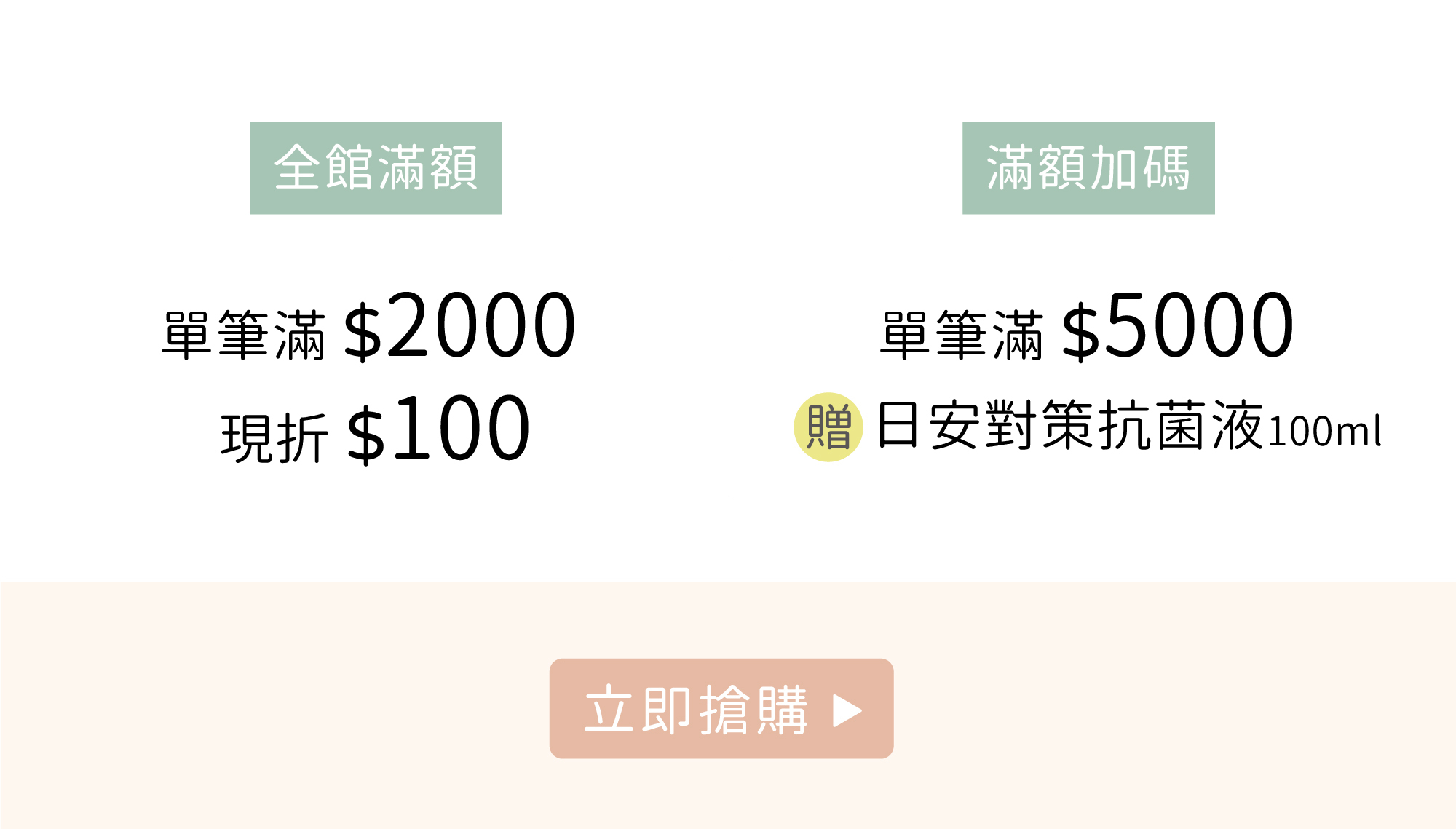 全館滿額

單筆滿 $2000
現折 $100

滿額加碼

單筆滿 $5000
贈 日安對策抗菌液100ml

立即搶購 ▶