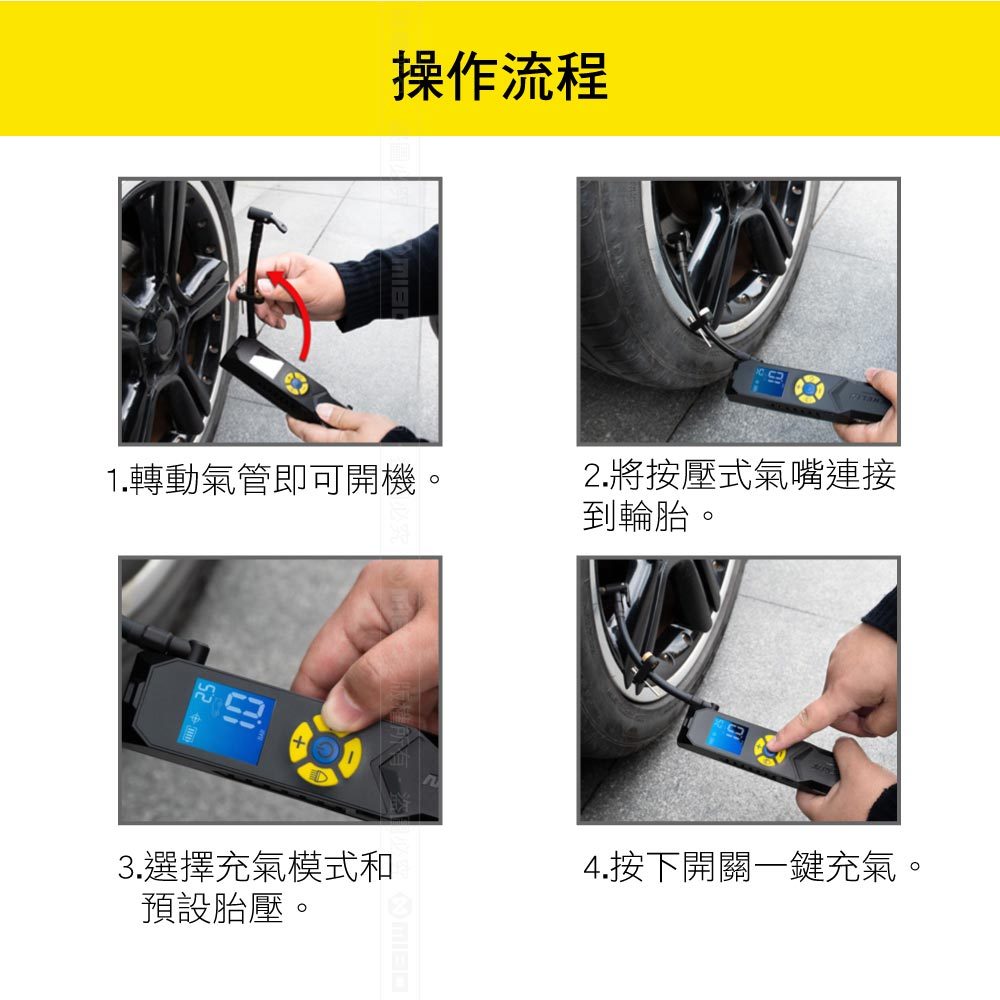 操作流程

1.轉動氣管即可開機。

2.將按壓式氣嘴連接到輪胎。

3.選擇充氣模式和預設胎壓。

4.按下開關一鍵充氣。