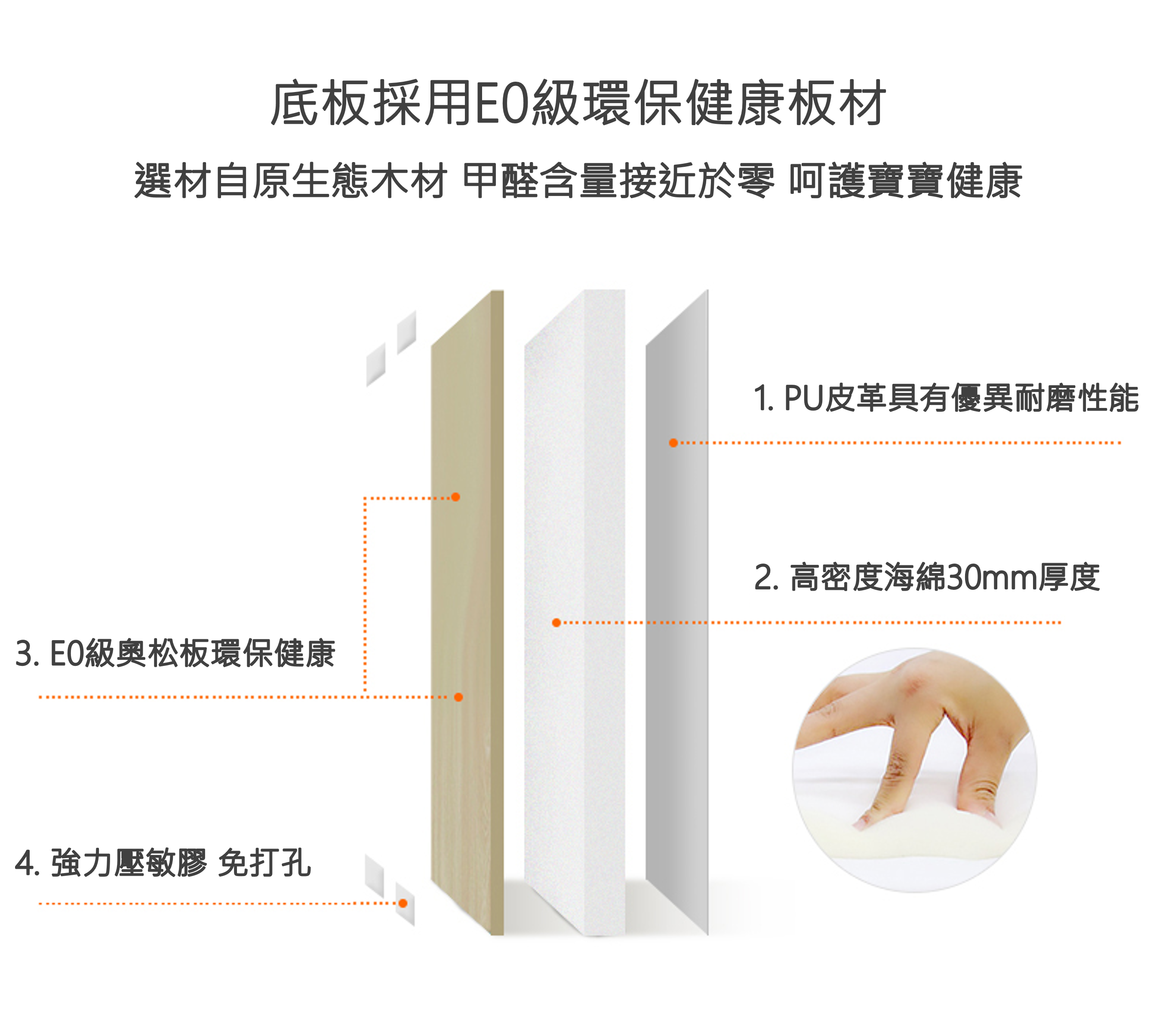 底板採用E0級環保健康板材

選材自原生態木材 甲醛含量接近於零 呵護寶寶健康

1. PU皮革具有優異耐磨性能

2. 高密度海綿30mm厚度

3. E0級奧松板環保健康

4. 強力壓敏膠 免打孔