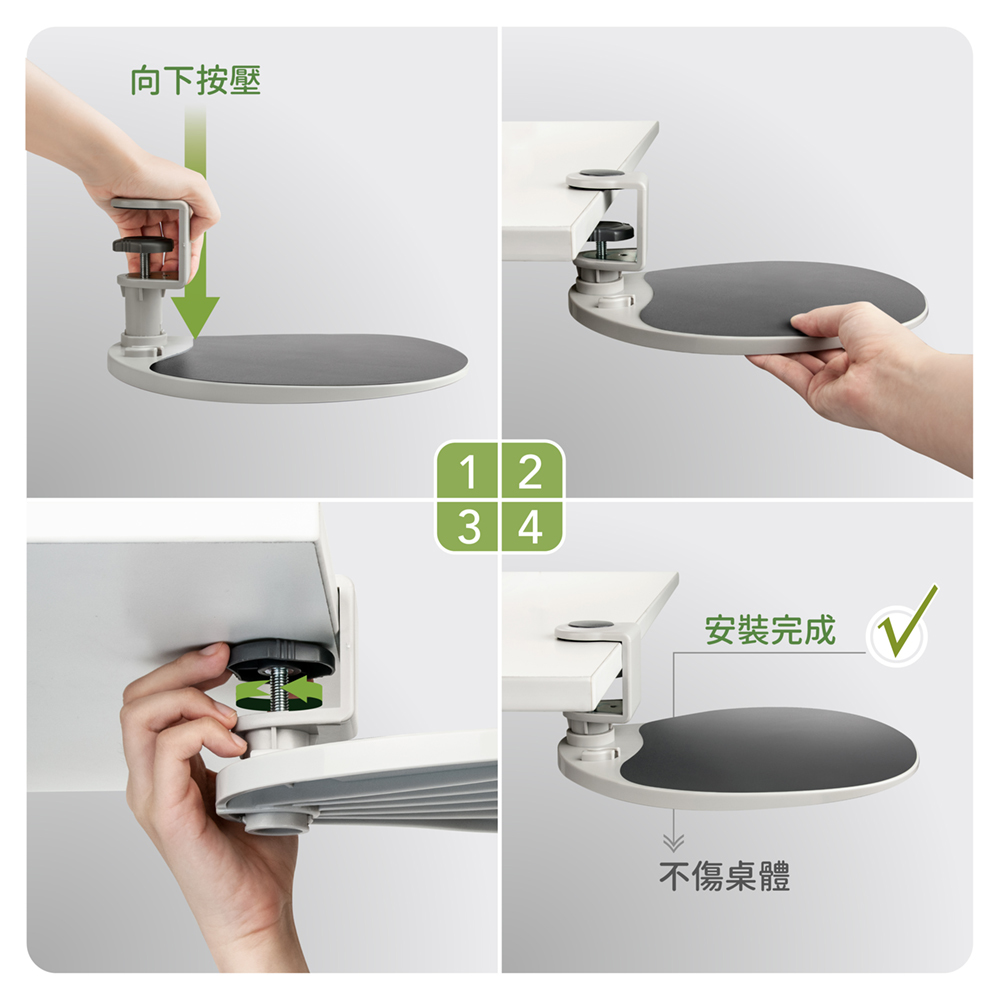 向下按壓

1 2
3 4

安裝完成

不傷桌體