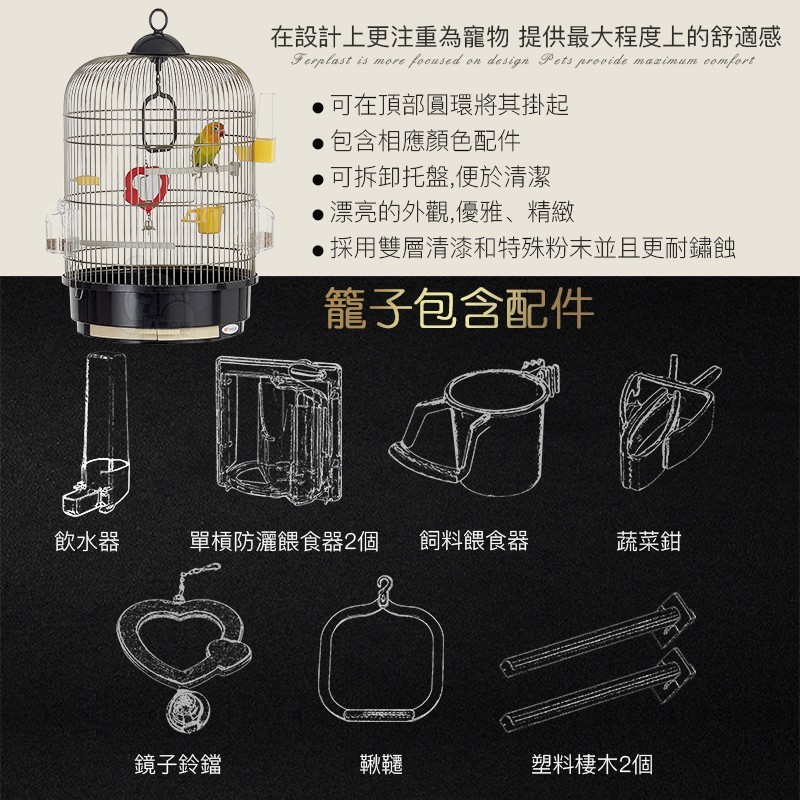 在設計上更注重為寵物 提供最大程度上的舒適感
Ferplast is more focused on design Pets provide maximum comfort

● 可在頂部圓環將其掛起
● 包含相應顏色配件
● 可拆卸托盤,便於清潔
● 漂亮的外觀,優雅、精緻
● 採用雙層清漆和特殊粉末並且更耐鏽蝕

籠子包含配件

飲水器
單槓防灑餵食器2個
飼料餵食器
蔬菜鉗
鏡子鈴鐺
鞦韆
塑料棲木2個