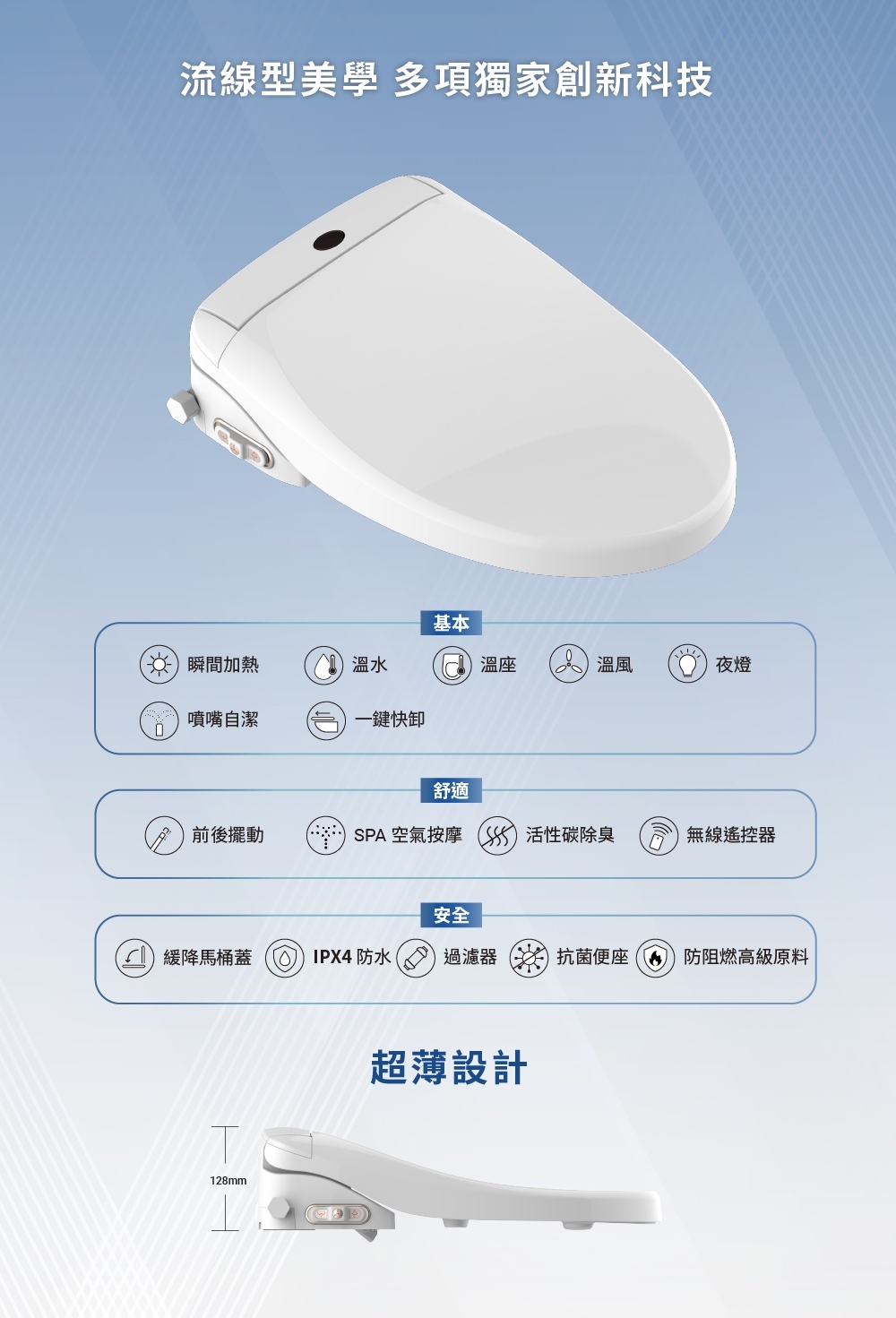 流線型美學 多項獨家創新科技

基本

瞬間加熱 溫水 溫座 溫風 夜燈

噴嘴自潔 一鍵快卸

舒適

前後擺動 SPA 空氣按摩 活性碳除臭 無線遙控器

安全

緩降馬桶蓋 IPX4 防水 過濾器 抗菌便座 防阻燃高級原料

超薄設計

128mm