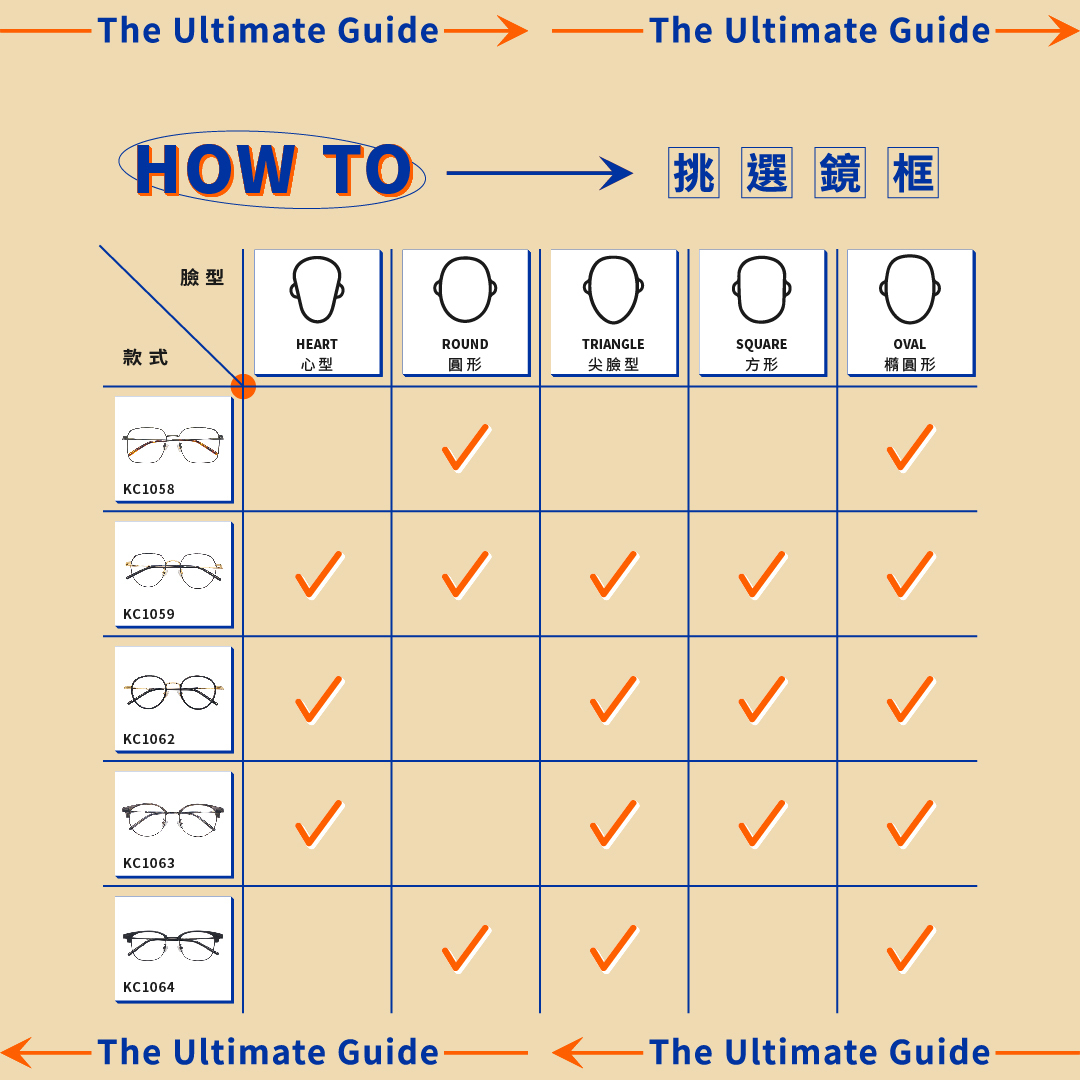 The Ultimate Guide The Ultimate Guide

HOW TO 挑選鏡框

| 臉型 / 款式 | HEART 心型 | ROUND 圓形 | TRIANGLE 尖臉型 | SQUARE 方形 | OVAL 橢圓形 |
|---|---|---|---|---|---|
| KC1058 | | ✓ | | | ✓ |
| KC1059 | ✓ | ✓ | ✓ | ✓ | ✓ |
| KC1062 | ✓ | | ✓ | ✓ | ✓ |
| KC1063 | ✓ | | ✓ | ✓ | ✓ |
| KC1064 | | ✓ | ✓ | | ✓ |

The Ultimate Guide The Ultimate Guide