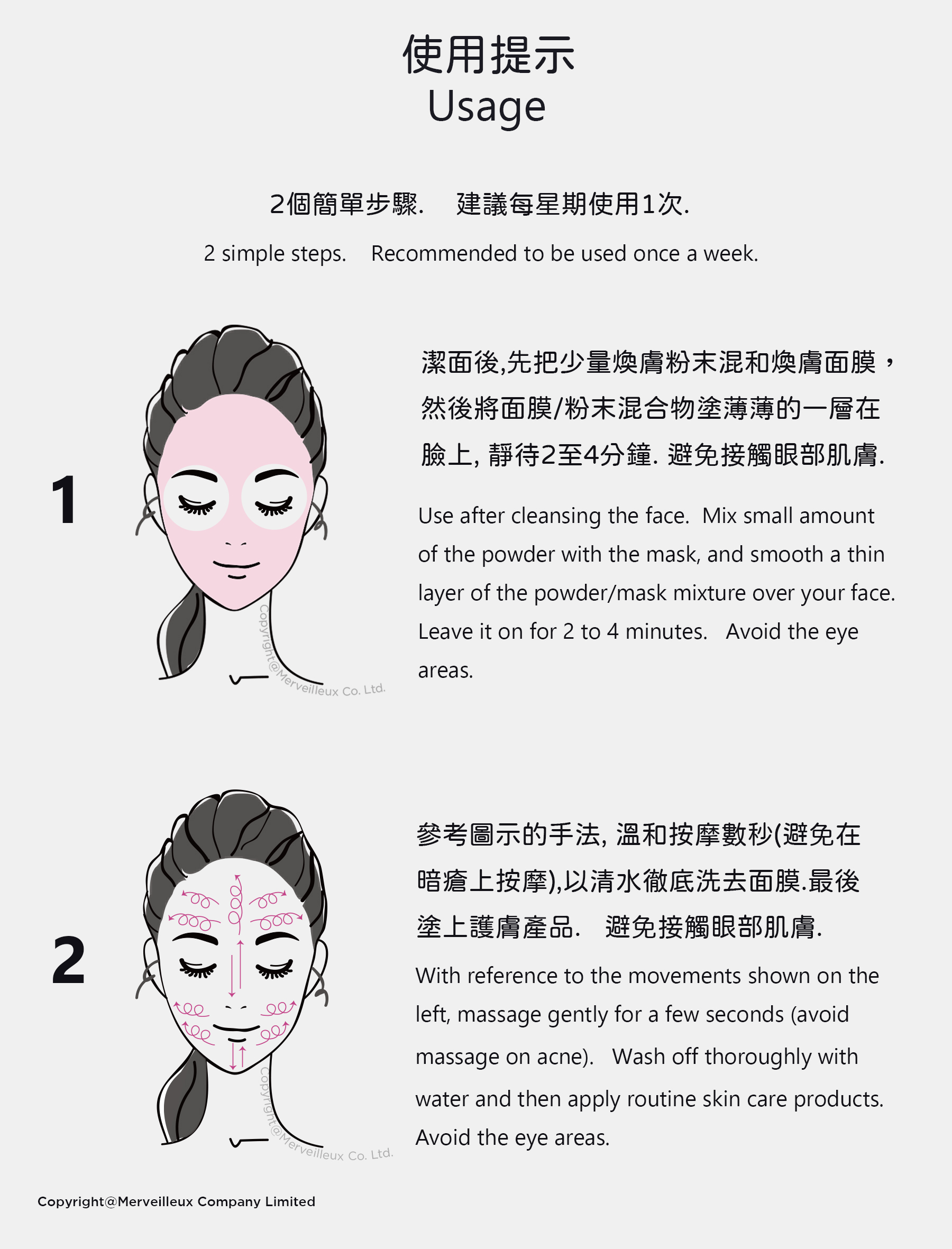 使用提示
Usage

2個簡單步驟.　建議每星期使用1次.

2 simple steps.　Recommended to be used once a week.

1

Copyright@Merveilleux Co. Ltd.

潔面後,先把少量煥膚粉末混和煥膚面膜，然後將面膜/粉末混合物塗薄薄的一層在臉上, 靜待2至4分鐘. 避免接觸眼部肌膚.

Use after cleansing the face. Mix small amount of the powder with the mask, and smooth a thin layer of the powder/mask mixture over your face. Leave it on for 2 to 4 minutes. Avoid the eye areas.

2

Copyright@Merveilleux Co. Ltd.

參考圖示的手法, 溫和按摩數秒(避免在暗瘡上按摩),以清水徹底洗去面膜.最後塗上護膚產品.　避免接觸眼部肌膚.

With reference to the movements shown on the left, massage gently for a few seconds (avoid massage on acne). Wash off thoroughly with water and then apply routine skin care products. Avoid the eye areas.

Copyright@Merveilleux Company Limited