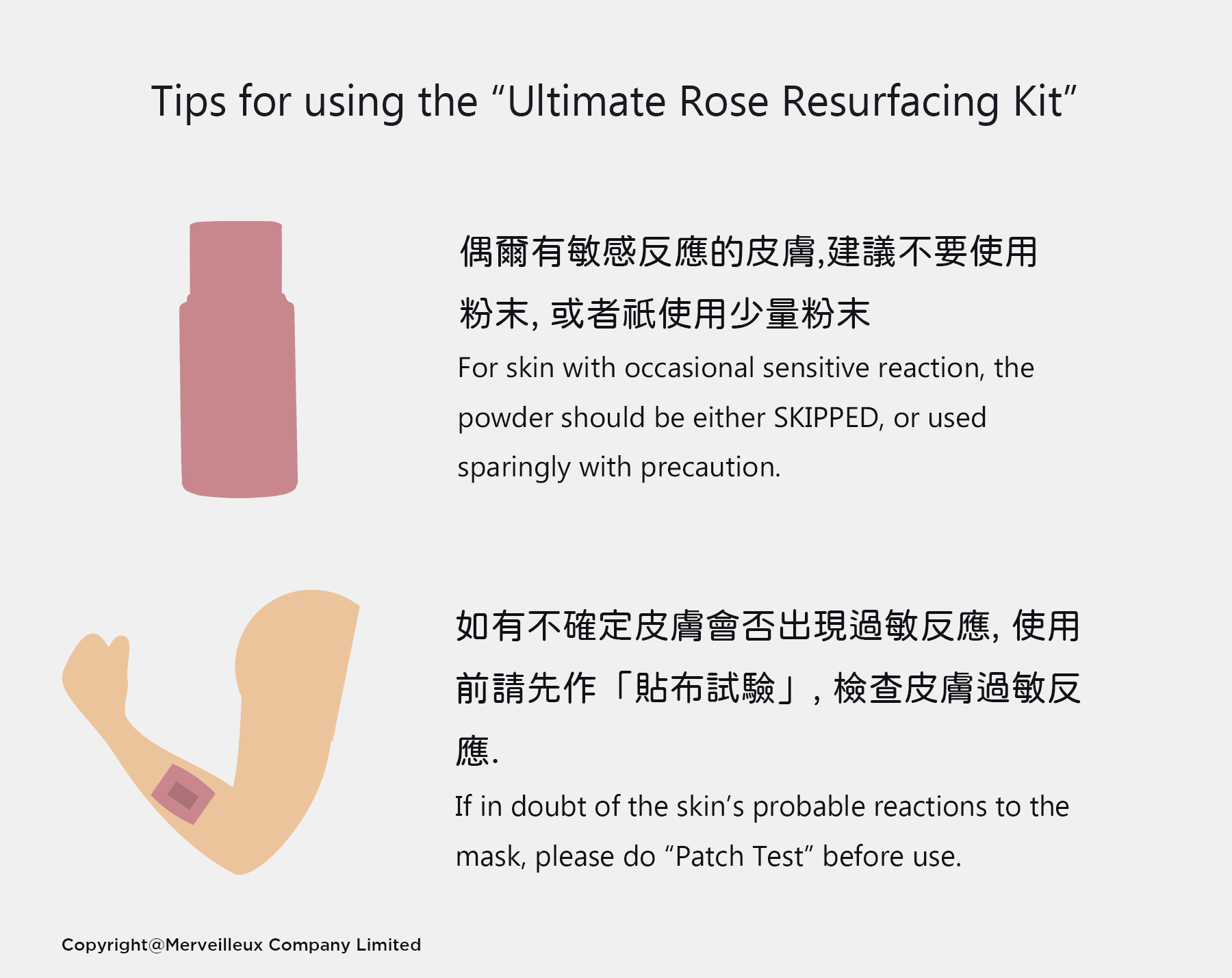 Tips for using the “Ultimate Rose Resurfacing Kit”

偶爾有敏感反應的皮膚,建議不要使用粉末, 或者祇使用少量粉末

For skin with occasional sensitive reaction, the powder should be either SKIPPED, or used sparingly with precaution.

如有不確定皮膚會否出現過敏反應, 使用前請先作「貼布試驗」, 檢查皮膚過敏反應.

If in doubt of the skin’s probable reactions to the mask, please do “Patch Test” before use.

Copyright@Merveilleux Company Limited