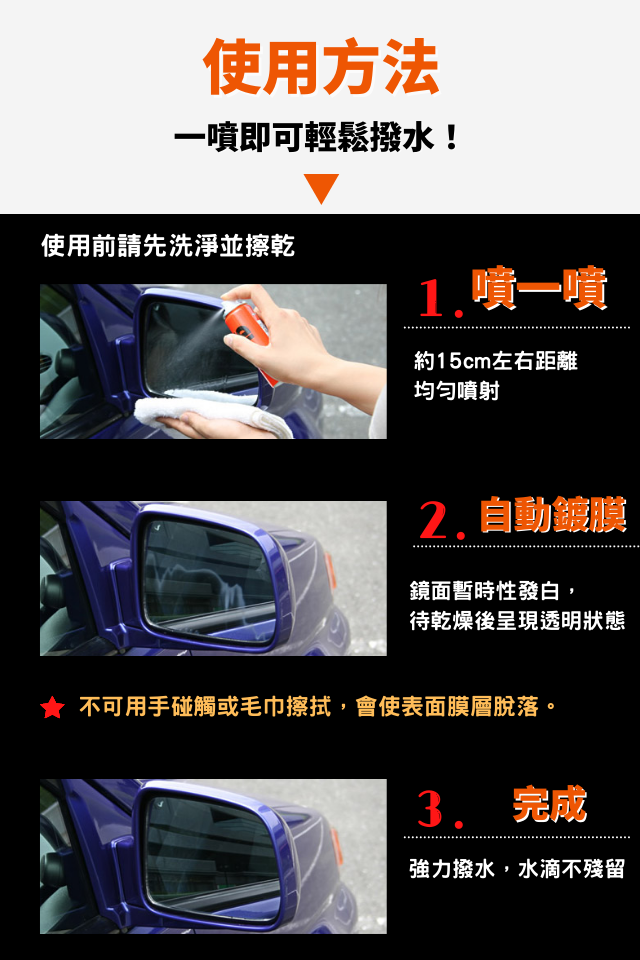 使用方法

一噴即可輕鬆撥水！

使用前請先洗淨並擦乾

1. 噴一噴

約15cm左右距離
均勻噴射

2. 自動鍍膜

鏡面暫時性發白，
待乾燥後呈現透明狀態

★ 不可用手碰觸或毛巾擦拭，會使表面膜層脫落。

3. 完成

強力撥水，水滴不殘留