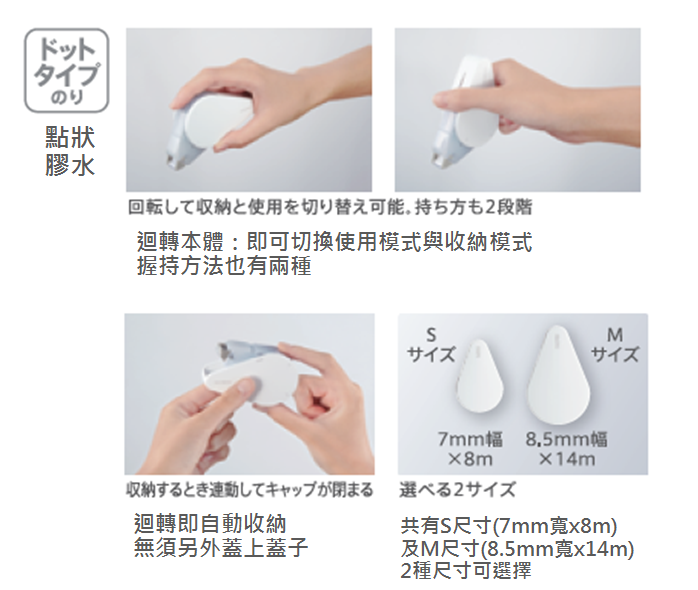 ドット タイプ のり

點狀 膠水

回転して収納と使用を切り替え可能。持ち方も2段階

迴轉本體：即可切換使用模式與收納模式
握持方法也有兩種

収納するとき連動してキャップが閉まる

迴轉即自動收納
無須另外蓋上蓋子

S サイズ

M サイズ

7mm幅 ×8m

8.5mm幅 ×14m

選べる2サイズ

共有S尺寸(7mm寬x8m)
及M尺寸(8.5mm寬x14m)
2種尺寸可選擇