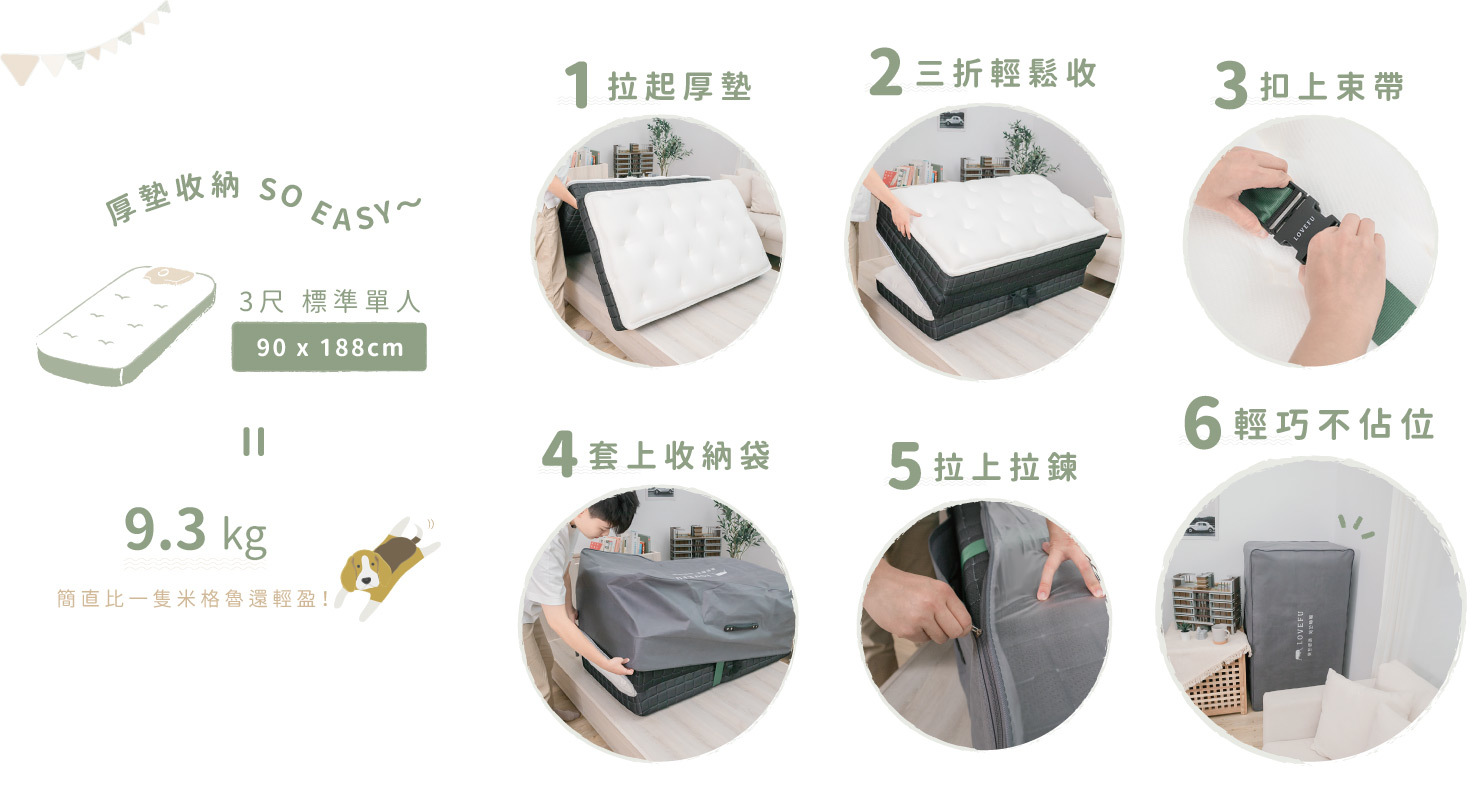 厚墊收納 SO EASY~

3尺 標準單人
90 x 188cm

=

9.3 kg
簡直比一隻米格魯還輕盈!

1 拉起厚墊

2 三折輕鬆收

3 扣上束帶

LOVEFU

4 套上收納袋

5 拉上拉鍊

6 輕巧不佔位

LOVEFU