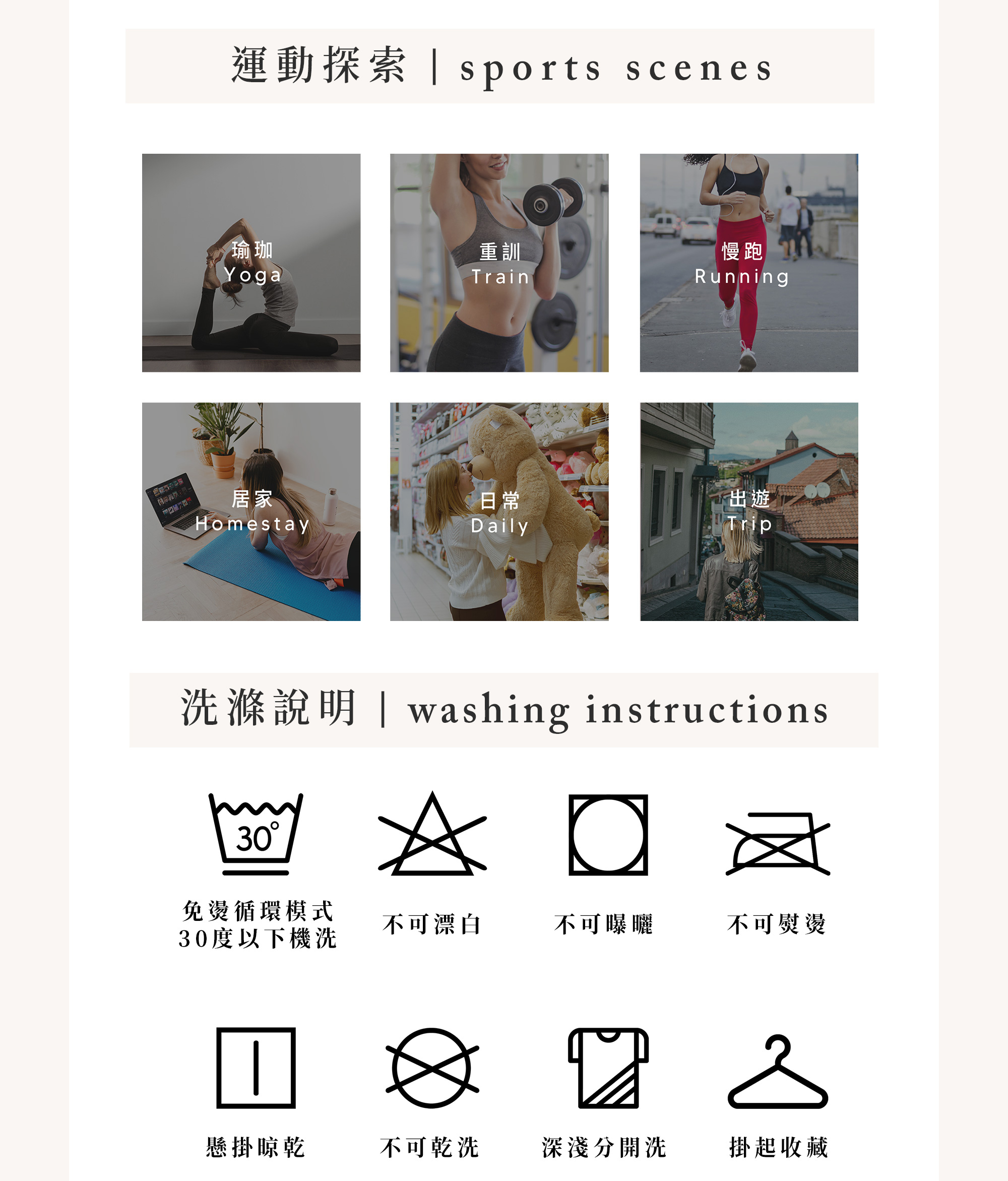 運動探索 | sports scenes

瑜珈
Yoga

重訓
Train

慢跑
Running

居家
Homestay

日常
Daily

出遊
Trip

洗滌說明 | washing instructions

30°

免燙循環模式
30度以下機洗

不可漂白

不可曝曬

不可熨燙

懸掛晾乾

不可乾洗

深淺分開洗

掛起收藏