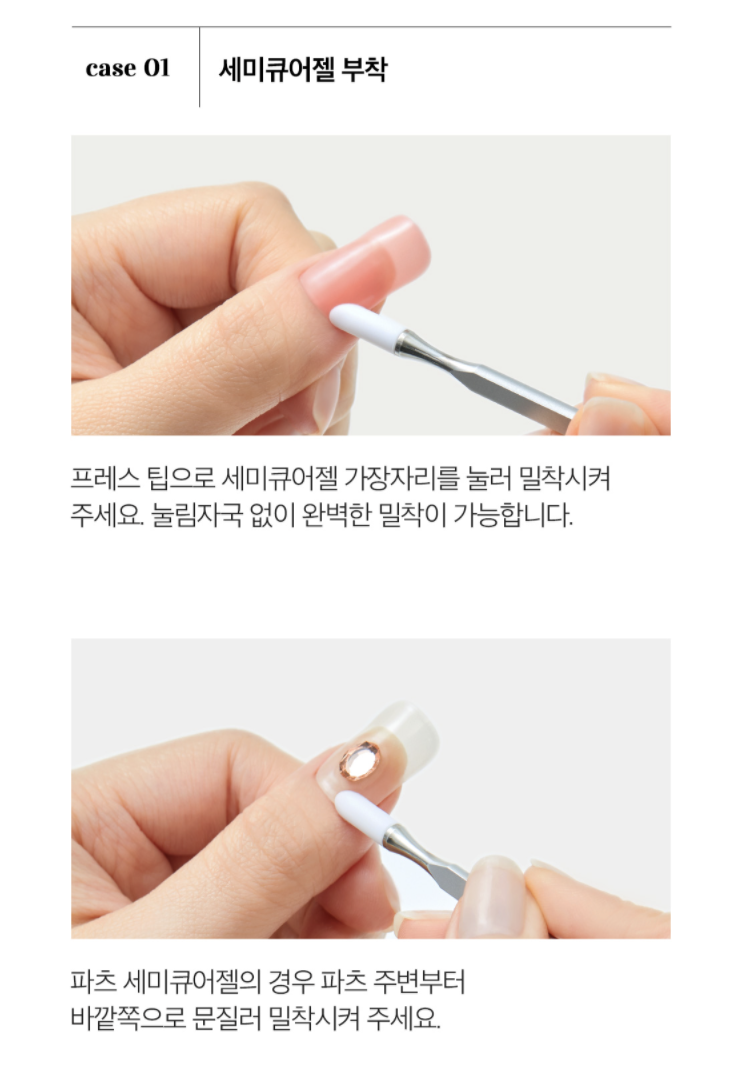 case 01 세미큐어젤 부착

프레스 팁으로 세미큐어젤 가장자리를 눌러 밀착시켜 주세요. 눌림자국 없이 완벽한 밀착이 가능합니다.

파츠 세미큐어젤의 경우 파츠 주변부터 바깥쪽으로 문질러 밀착시켜 주세요.