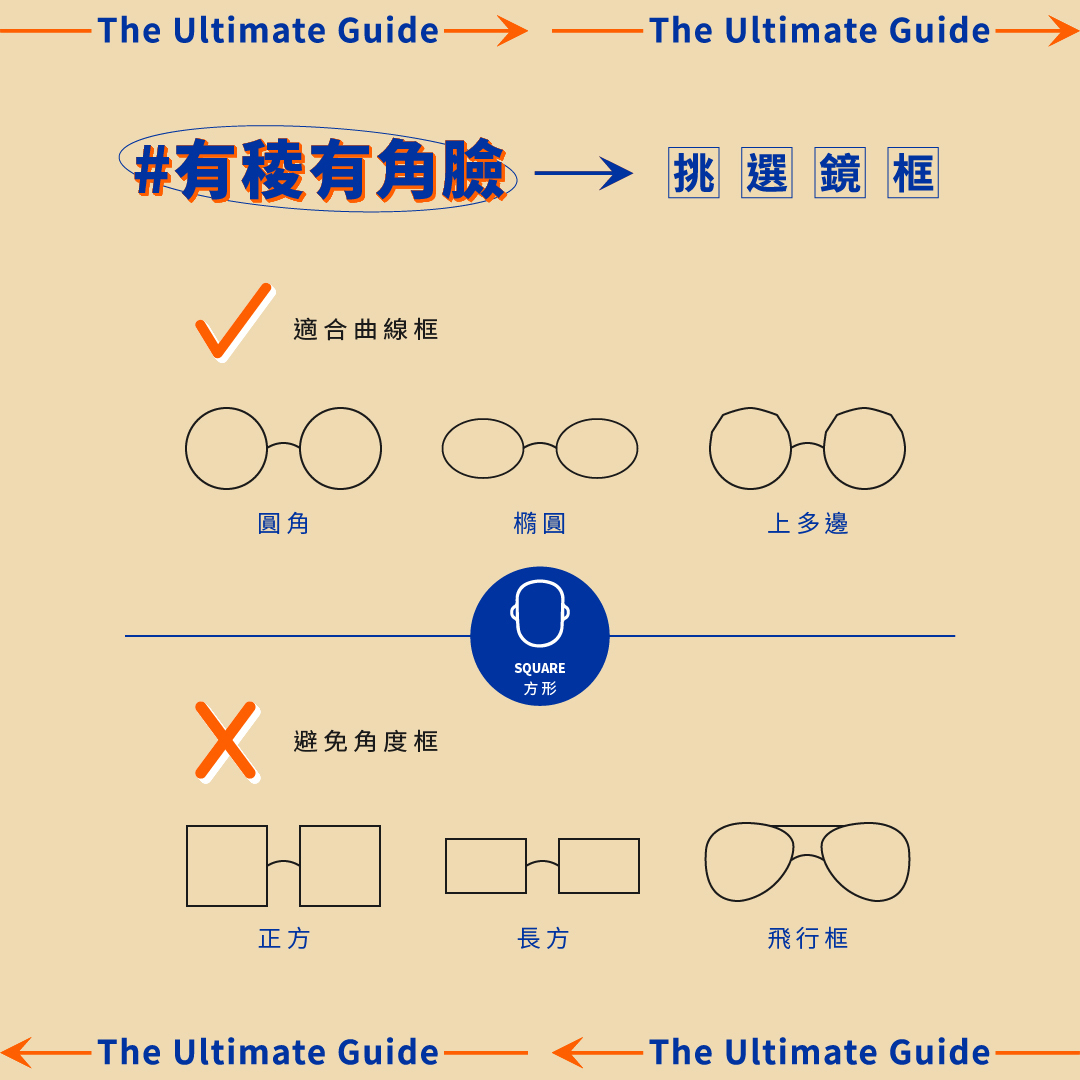 The Ultimate Guide The Ultimate Guide

#有稜有角臉 挑選鏡框

適合曲線框

圓角 橢圓 上多邊

SQUARE
方形

避免角度框

正方 長方 飛行框

The Ultimate Guide The Ultimate Guide