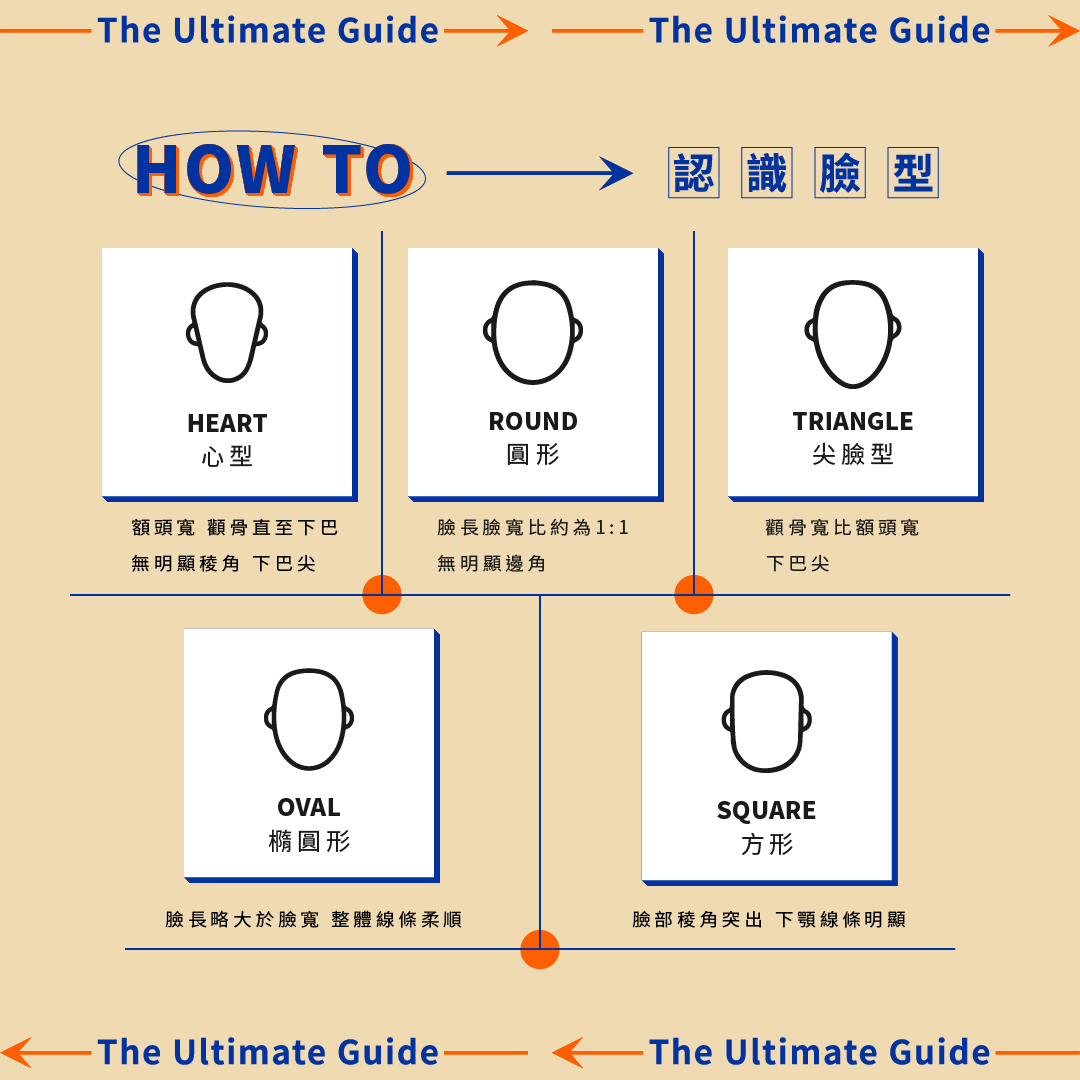 The Ultimate Guide The Ultimate Guide

HOW TO 認識臉型

HEART
心型

額頭寬 顴骨直至下巴
無明顯稜角 下巴尖

ROUND
圓形

臉長臉寬比約為1:1
無明顯邊角

TRIANGLE
尖臉型

顴骨寬比額頭寬
下巴尖

OVAL
橢圓形

臉長略大於臉寬 整體線條柔順

SQUARE
方形

臉部稜角突出 下顎線條明顯

The Ultimate Guide The Ultimate Guide