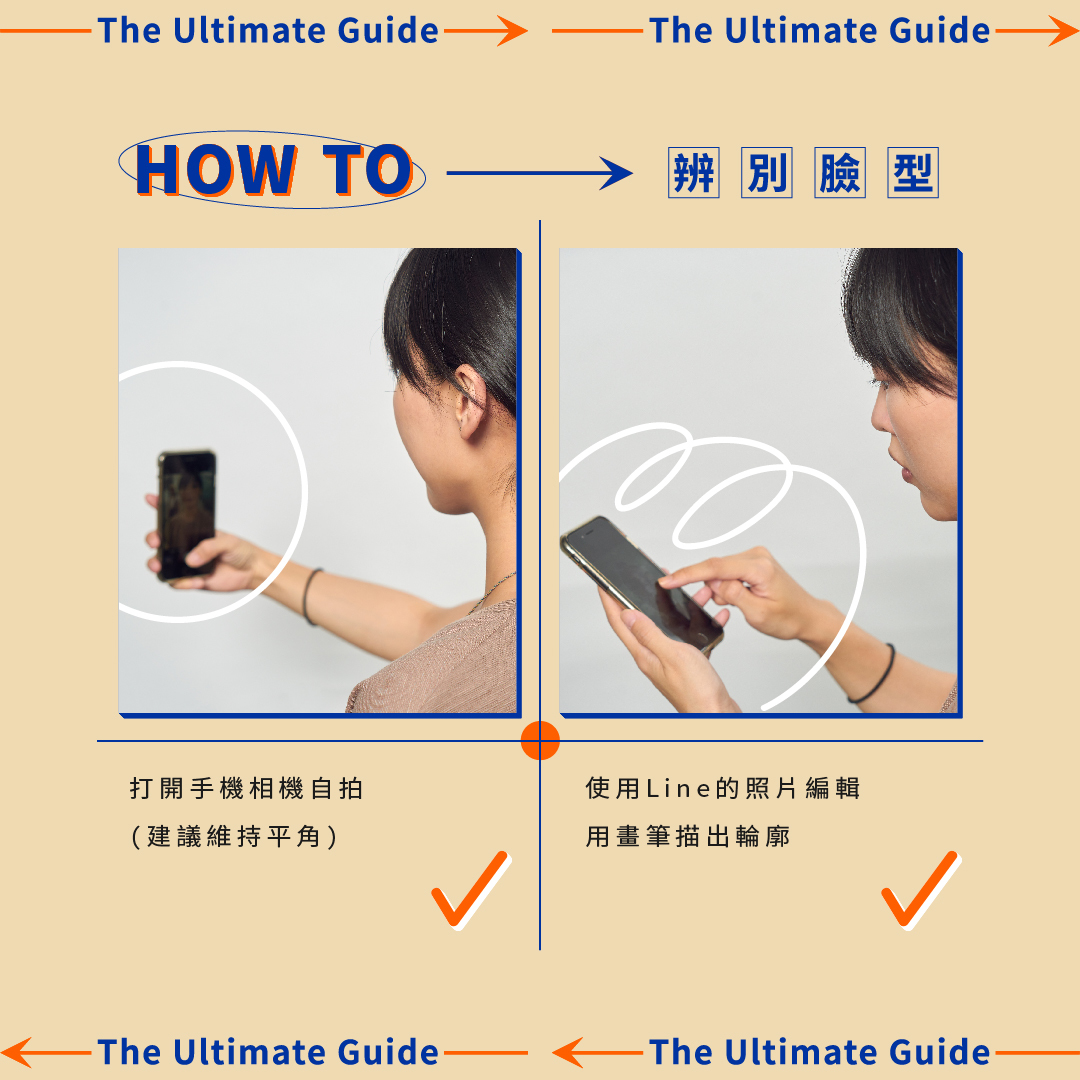 The Ultimate Guide The Ultimate Guide

HOW TO 辨別臉型

打開手機相機自拍
(建議維持平角)

使用Line的照片編輯
用畫筆描出輪廓

The Ultimate Guide The Ultimate Guide