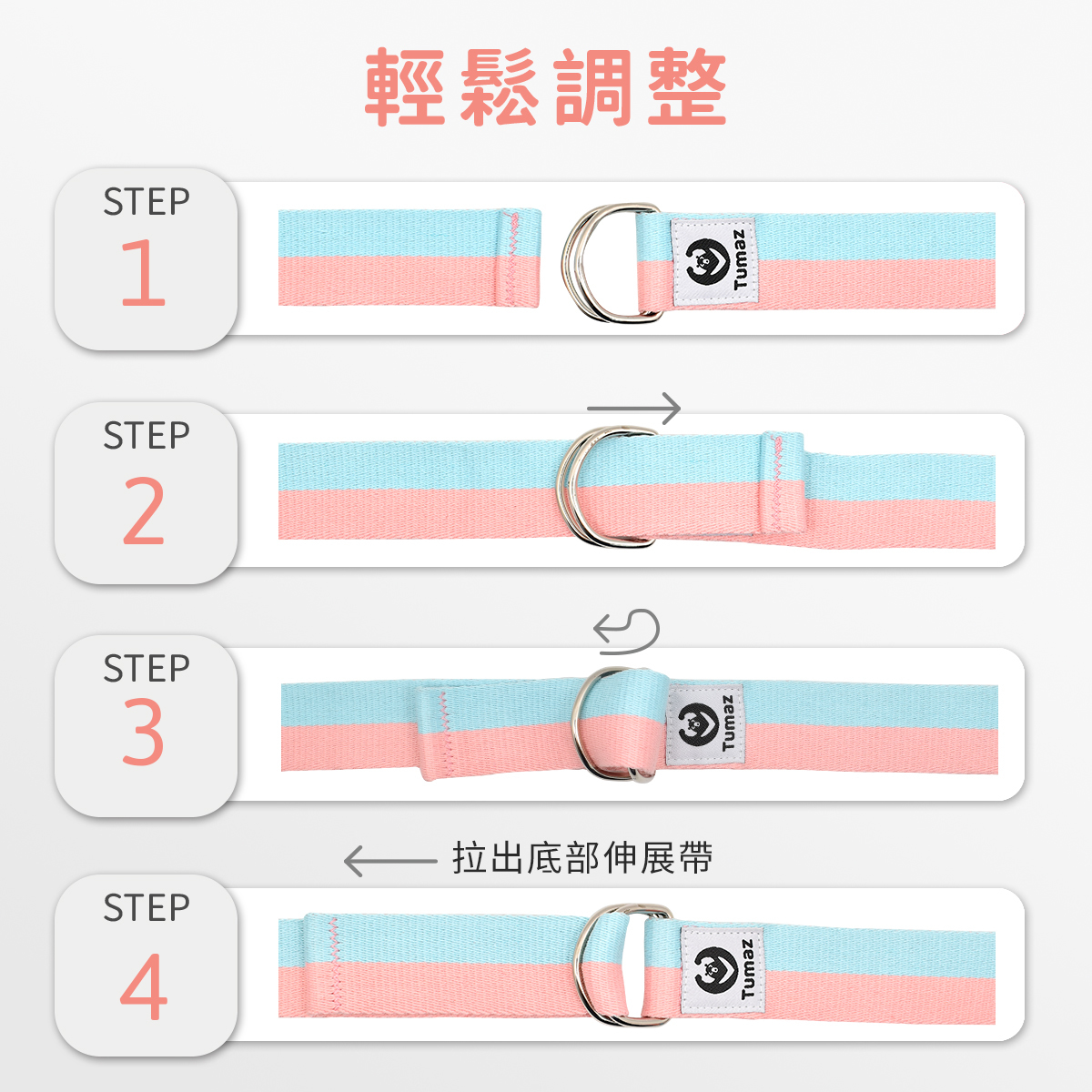 輕鬆調整

STEP
1

Tumaz

STEP
2

STEP
3

Tumaz

拉出底部伸展帶

STEP
4

Tumaz