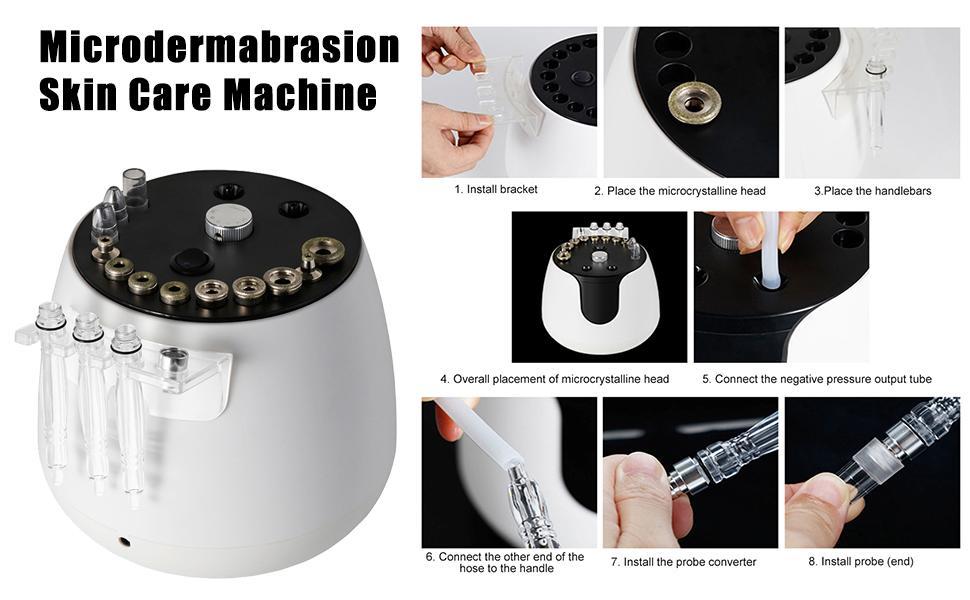 Microdermabrasion Skin Care Machine

1. Install bracket

2. Place the microcrystalline head

3.Place the handlebars

4. Overall placement of microcrystalline head

5. Connect the negative pressure output tube

6. Connect the other end of the hose to the handle

7. Install the probe converter

8. Install probe (end)