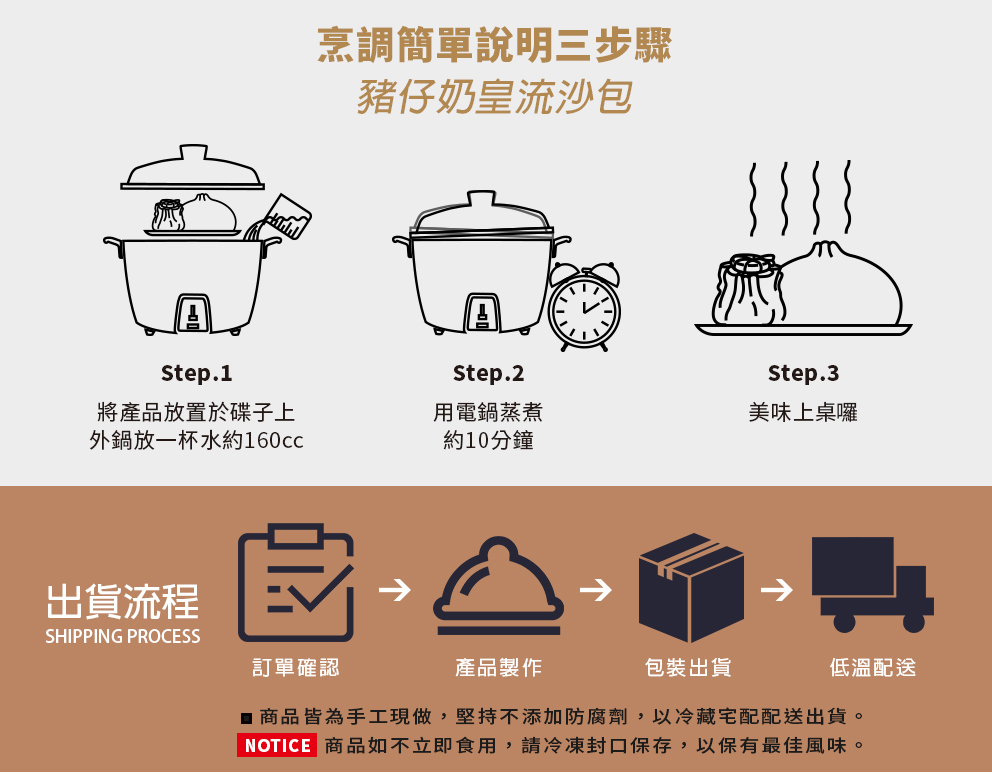 烹調簡單說明三步驟
豬仔奶皇流沙包

Step.1
將產品放置於碟子上
外鍋放一杯水約160cc

Step.2
用電鍋蒸煮
約10分鐘

Step.3
美味上桌囉

出貨流程
SHIPPING PROCESS

訂單確認
產品製作
包裝出貨
低溫配送

■ 商品皆為手工現做，堅持不添加防腐劑，以冷藏宅配配送出貨。
NOTICE 商品如不立即食用，請冷凍封口保存，以保有最佳風味。