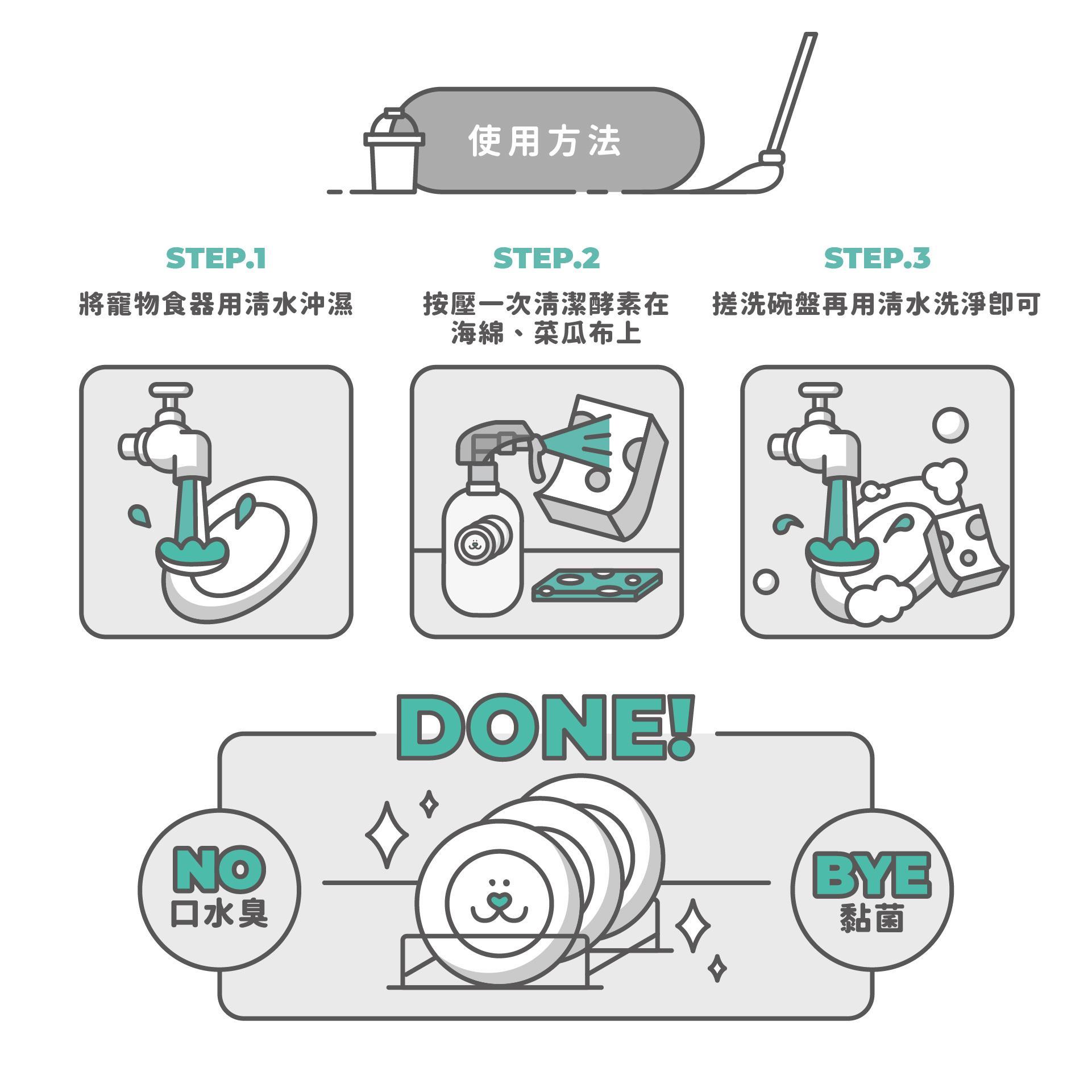 使用方法

STEP.1
將寵物食器用清水沖濕

STEP.2
按壓一次清潔酵素在海綿、菜瓜布上

STEP.3
搓洗碗盤再用清水洗淨即可

DONE!

NO
口水臭

BYE
黏菌