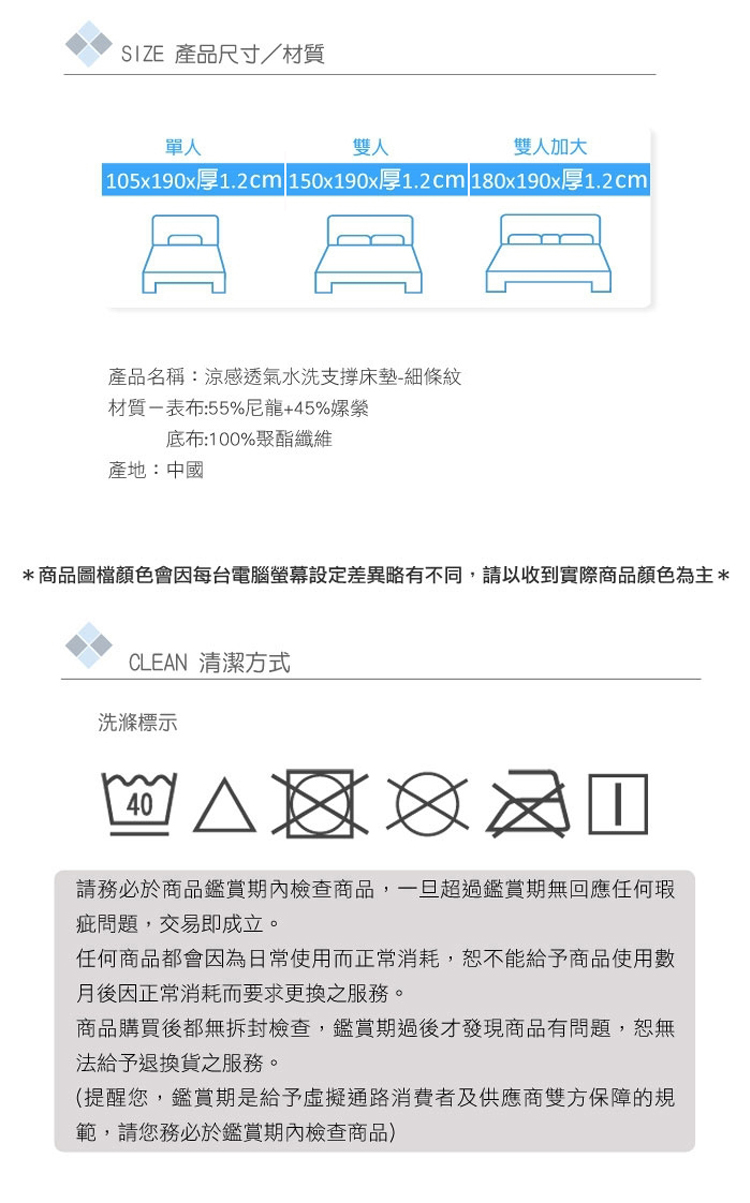 SIZE 產品尺寸／材質

| 單人 | 雙人 | 雙人加大 |
|---|---|---|
| 105x190x厚1.2cm | 150x190x厚1.2cm | 180x190x厚1.2cm |

產品名稱：涼感透氣水洗支撐床墊-細條紋
材質－表布:55%尼龍+45%嫘縈
底布:100%聚酯纖維
產地：中國

＊商品圖檔顏色會因每台電腦螢幕設定差異略有不同，請以收到實際商品顏色為主＊

CLEAN 清潔方式

洗滌標示

40

請務必於商品鑑賞期內檢查商品，一旦超過鑑賞期無回應任何瑕疵問題，交易即成立。
任何商品都會因為日常使用而正常消耗，恕不能給予商品使用數月後因正常消耗而要求更換之服務。
商品購買後都無拆封檢查，鑑賞期過後才發現商品有問題，恕無法給予退換貨之服務。
(提醒您，鑑賞期是給予虛擬通路消費者及供應商雙方保障的規範，請您務必於鑑賞期內檢查商品)