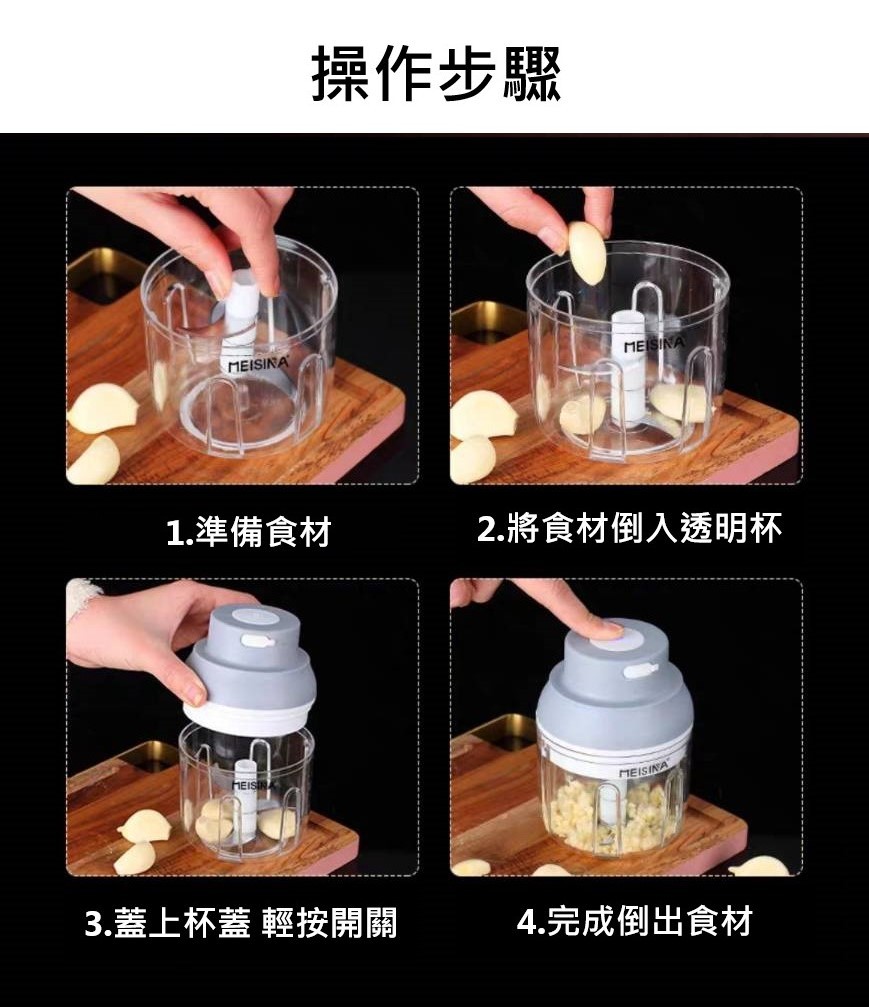 操作步驟

MEISINA

1.準備食材

MEISINA

2.將食材倒入透明杯

MEISINA

3.蓋上杯蓋 輕按開關

MEISINA

4.完成倒出食材