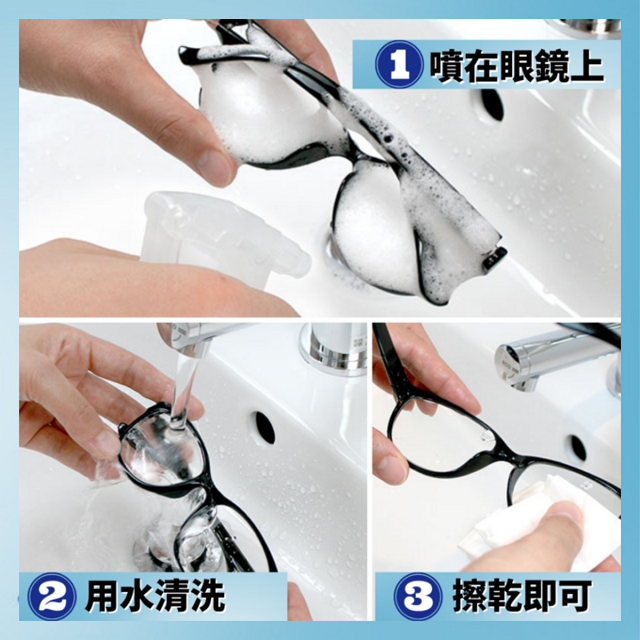 1 噴在眼鏡上

2 用水清洗

3 擦乾即可