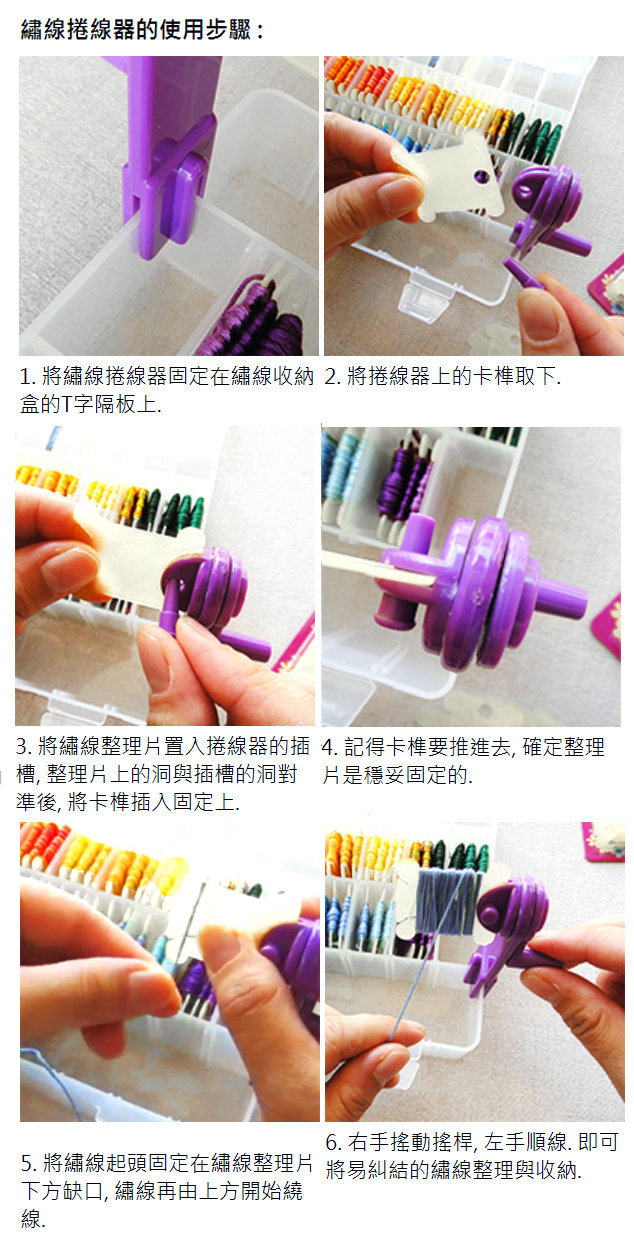 繡線捲線器的使用步驟：

1. 將繡線捲線器固定在繡線收納盒的T字隔板上.

2. 將捲線器上的卡榫取下.

3. 將繡線整理片置入捲線器的插槽, 整理片上的洞與插槽的洞對準後, 將卡榫插入固定上.

4. 記得卡榫要推進去, 確定整理片是穩妥固定的.

5. 將繡線起頭固定在繡線整理片下方缺口, 繡線再由上方開始繞線.

6. 右手搖動搖桿, 左手順線. 即可將易糾結的繡線整理與收納.