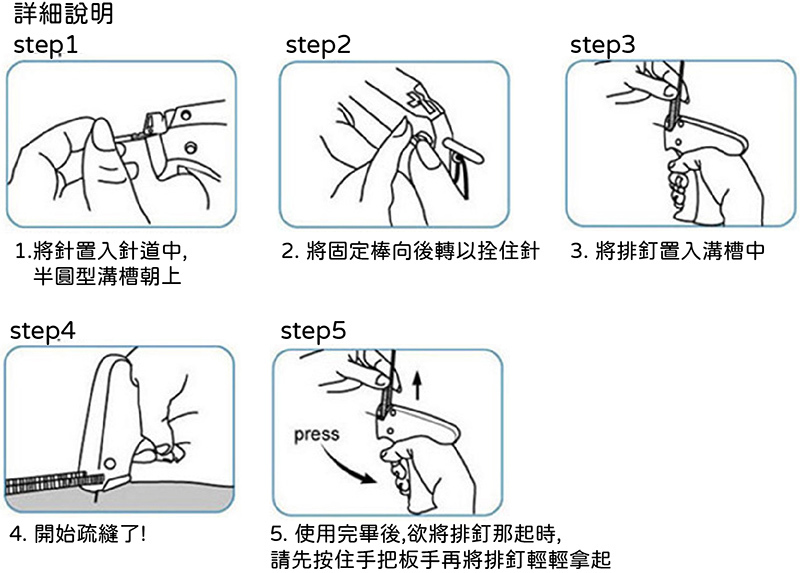 詳細說明

step1

1.將針置入針道中,
半圓型溝槽朝上

step2

2. 將固定棒向後轉以拴住針

step3

3. 將排釘置入溝槽中

step4

4. 開始疏縫了!

step5

press

5. 使用完畢後,欲將排釘那起時,
請先按住手把板手再將排釘輕輕拿起