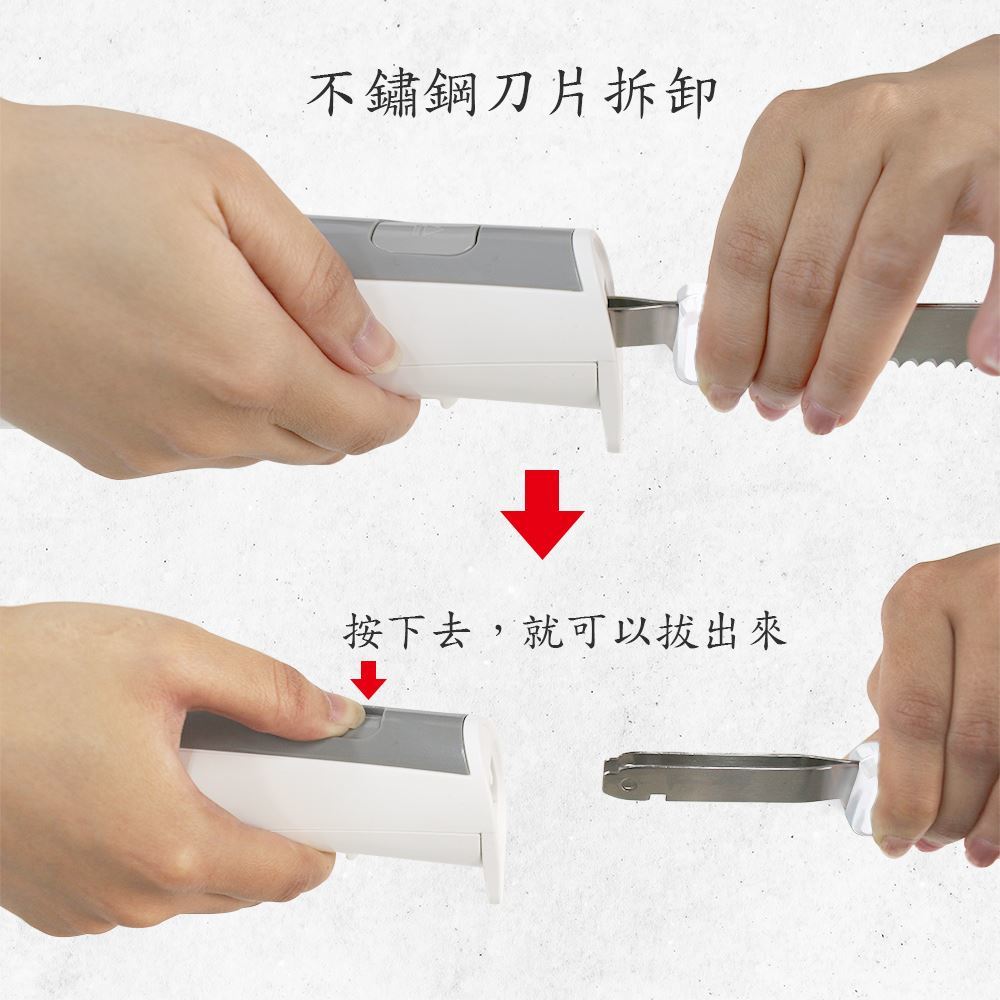 不鏽鋼刀片拆卸

按下去，就可以拔出來